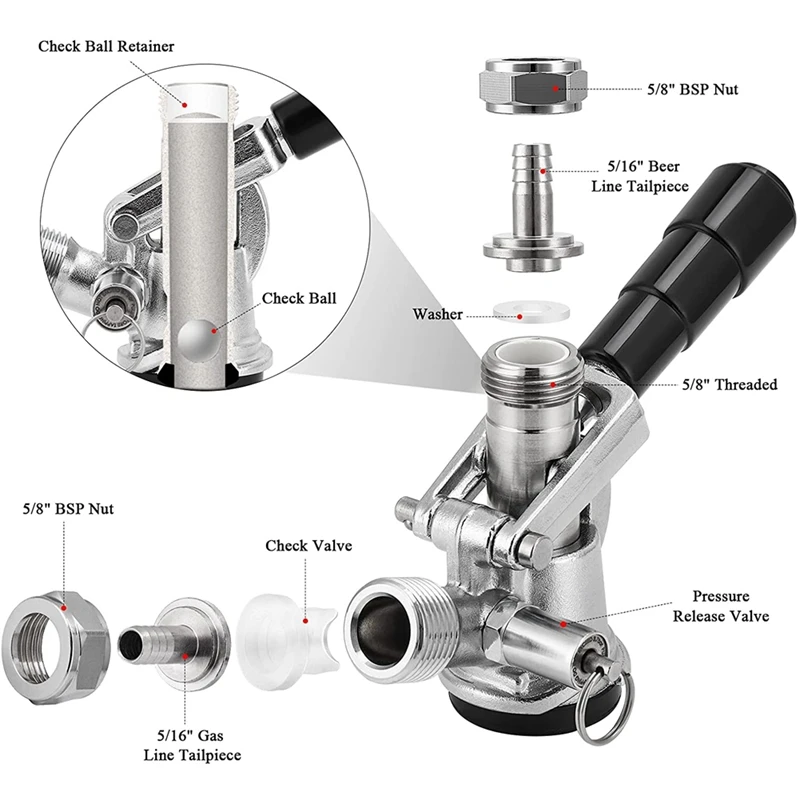 Check Ball Retainer

5/8" BSP Nut

5/16" Beer Line Tailpiece

Check Ball

Washer

5/8" Threaded

5/8" BSP Nut

Check Valve

Pressure Release Valve

5/16" Gas Line Tailpiece