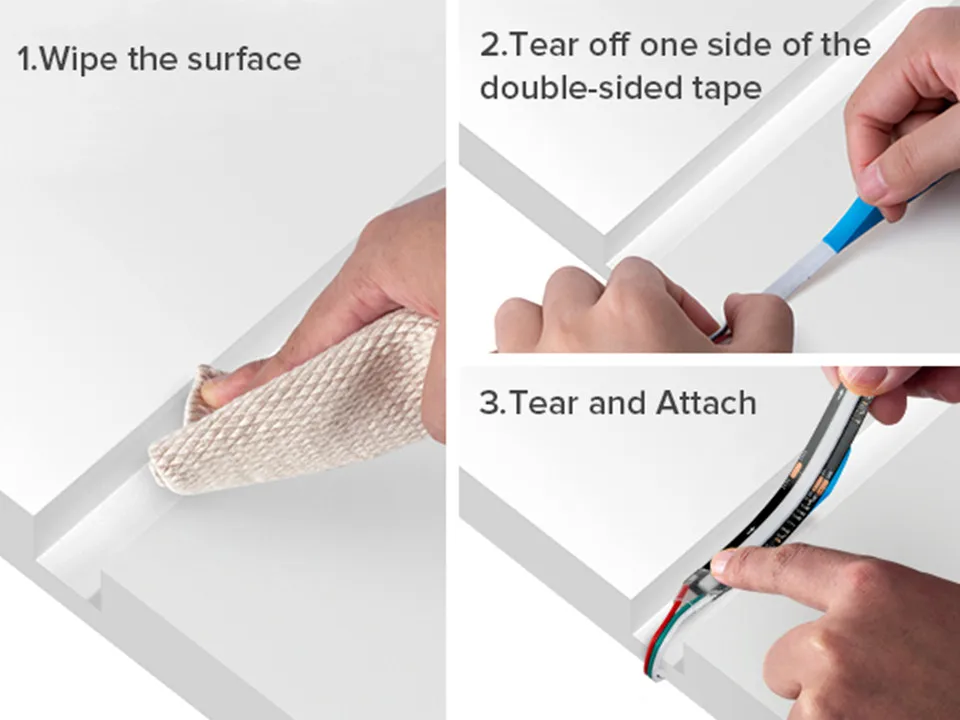 1.Wipe the surface

2.Tear off one side of the double-sided tape

3.Tear and Attach