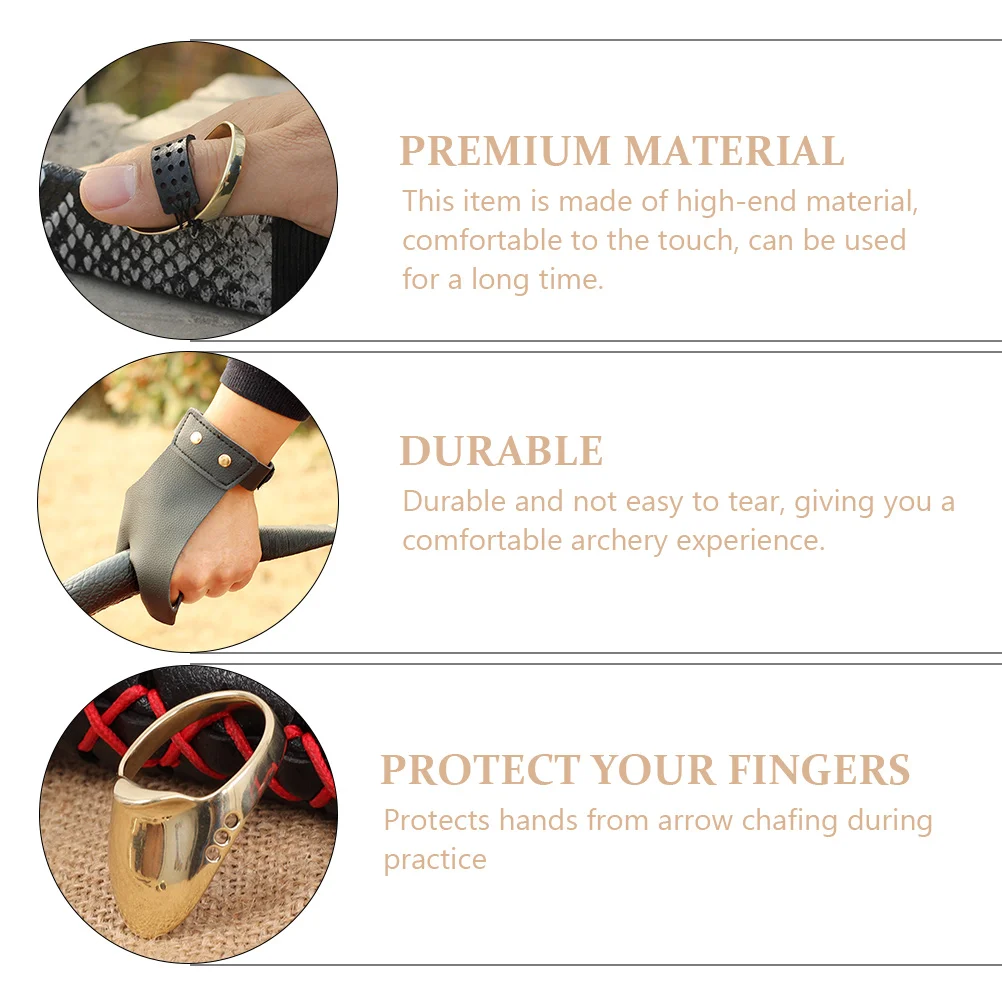 PREMIUM MATERIAL
This item is made of high-end material, comfortable to the touch, can be used for a long time.

DURABLE
Durable and not easy to tear, giving you a comfortable archery experience.

PROTECT YOUR FINGERS
Protects hands from arrow chafing during practice