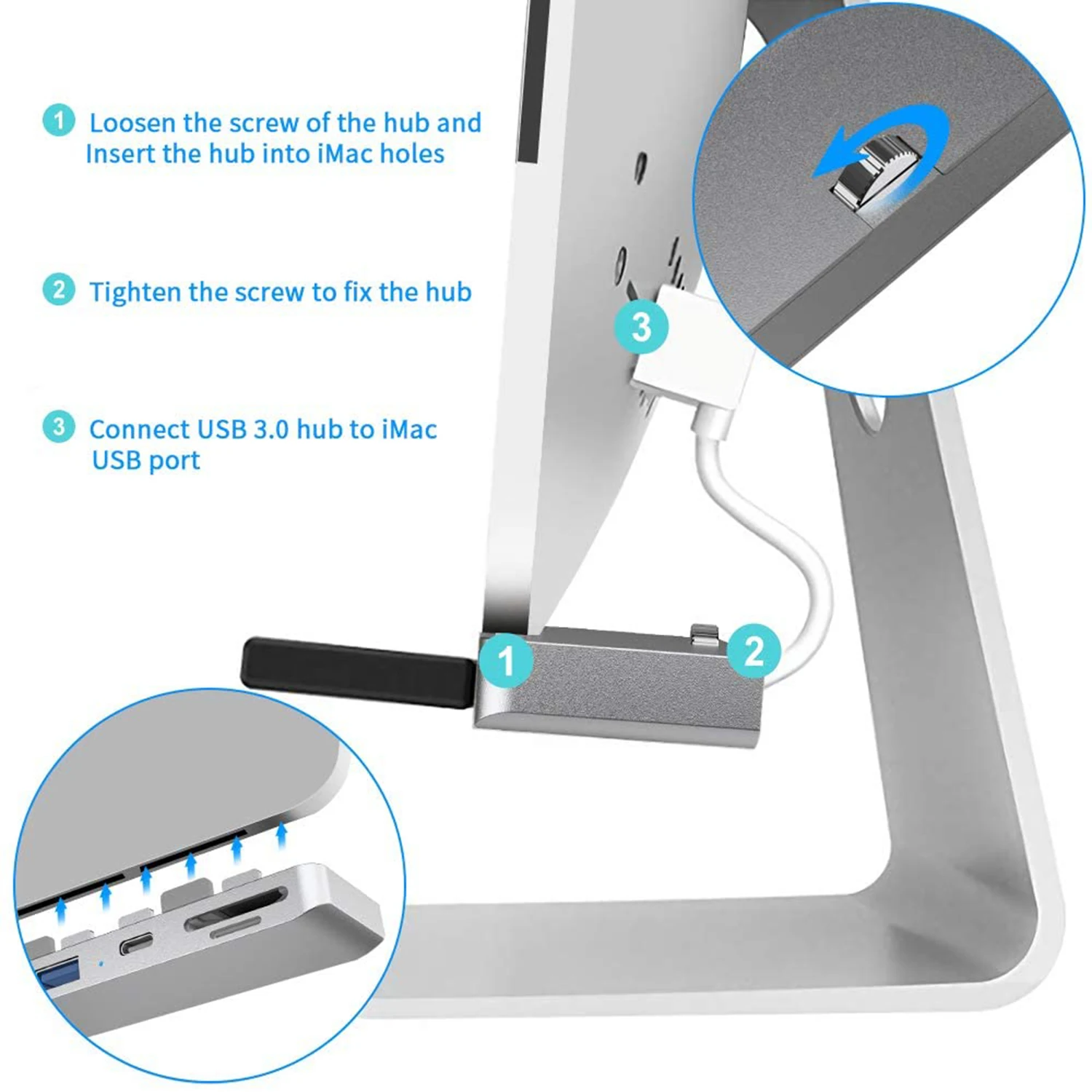 1 Loosen the screw of the hub and Insert the hub into iMac holes

2 Tighten the screw to fix the hub

3 Connect USB 3.0 hub to iMac USB port

3

1

2