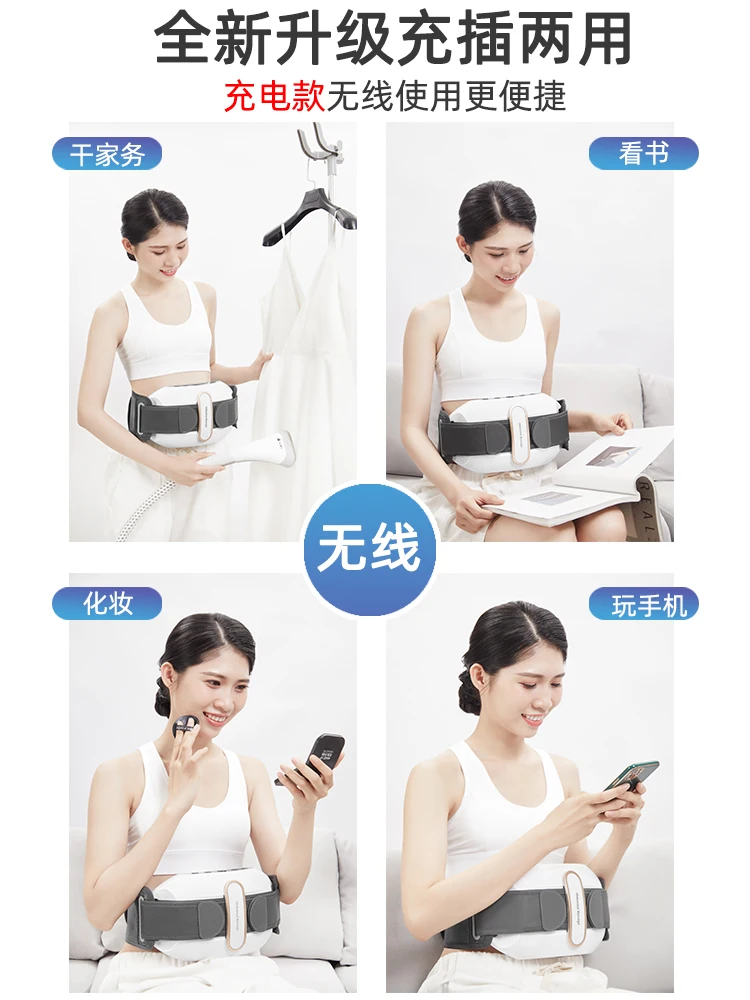 全新升级充插两用

充电款无线使用更便捷

干家务

看书

无线

化妆

玩手机