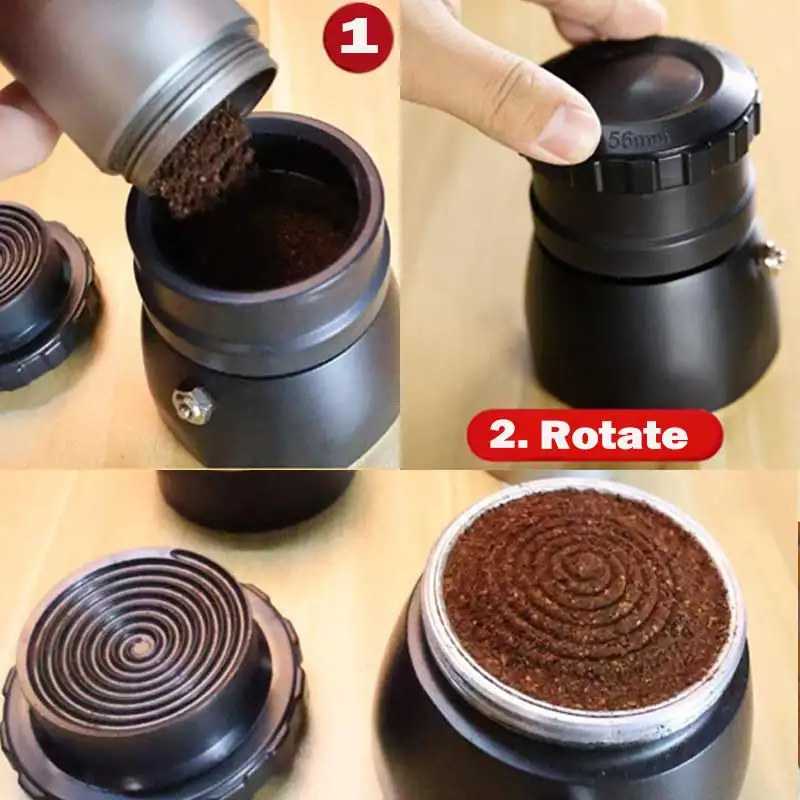 1

56mm

2. Rotate