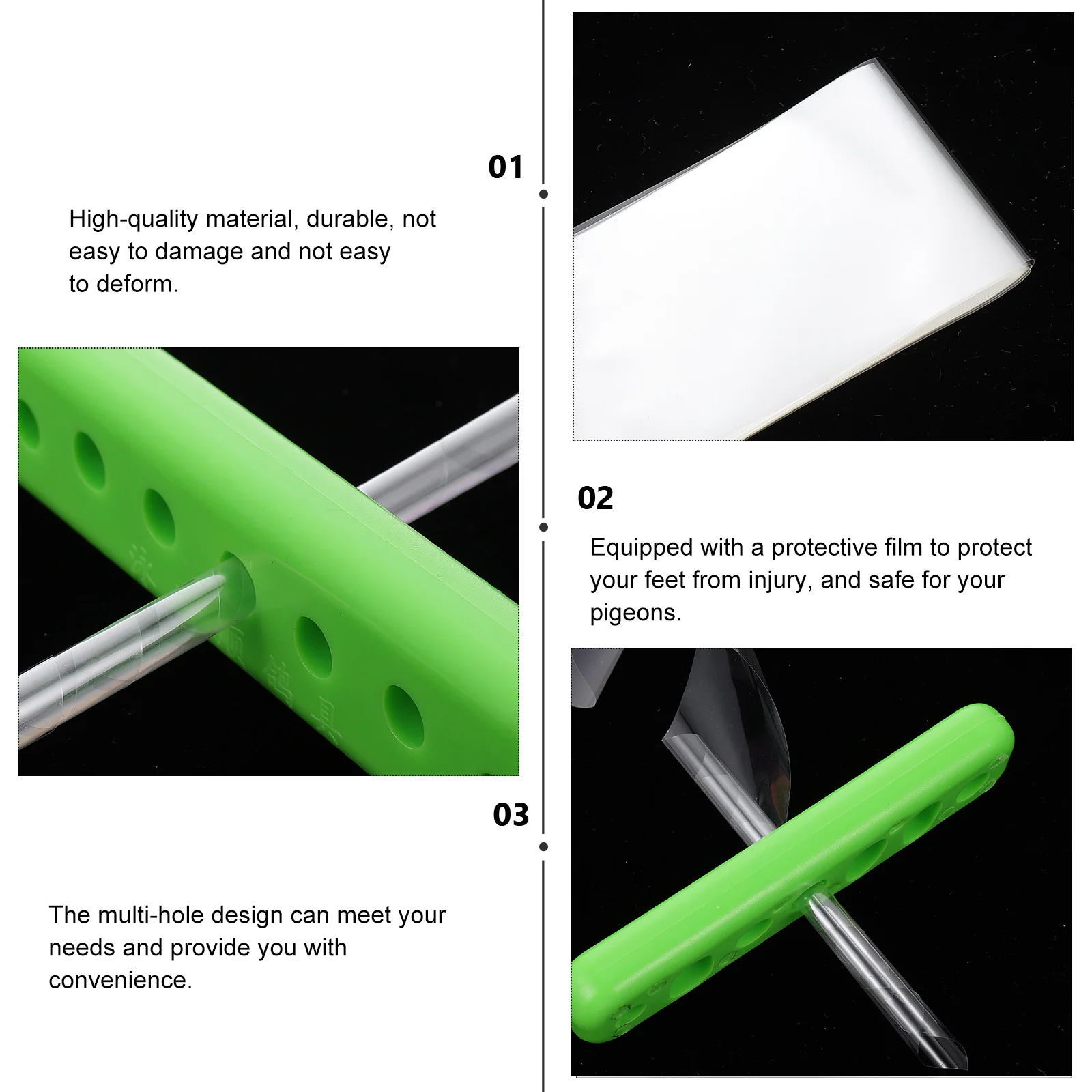 01

High-quality material, durable, not easy to damage and not easy to deform.

02

Equipped with a protective film to protect your feet from injury, and safe for your pigeons.

03

The multi-hole design can meet your needs and provide you with convenience.