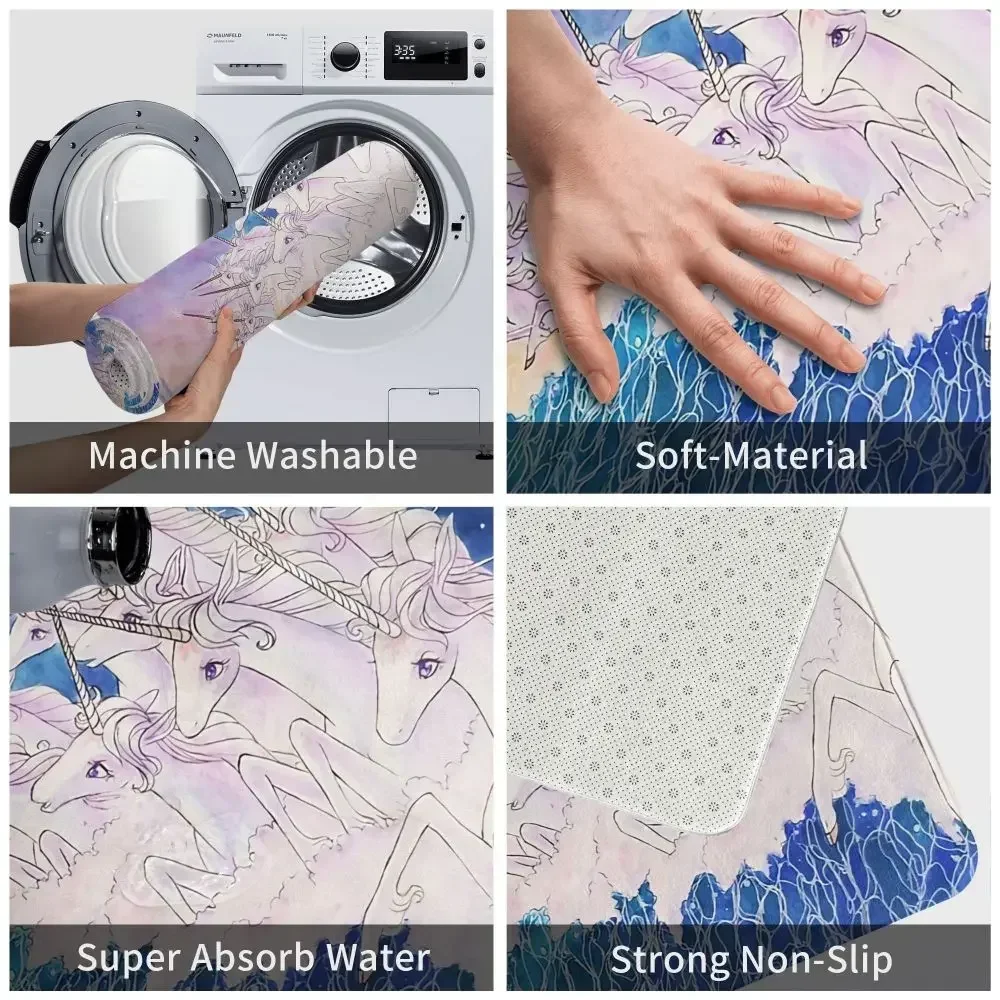 MAUNFELD

3:35

Machine Washable

Soft-Material

Super Absorb Water

Strong Non-Slip