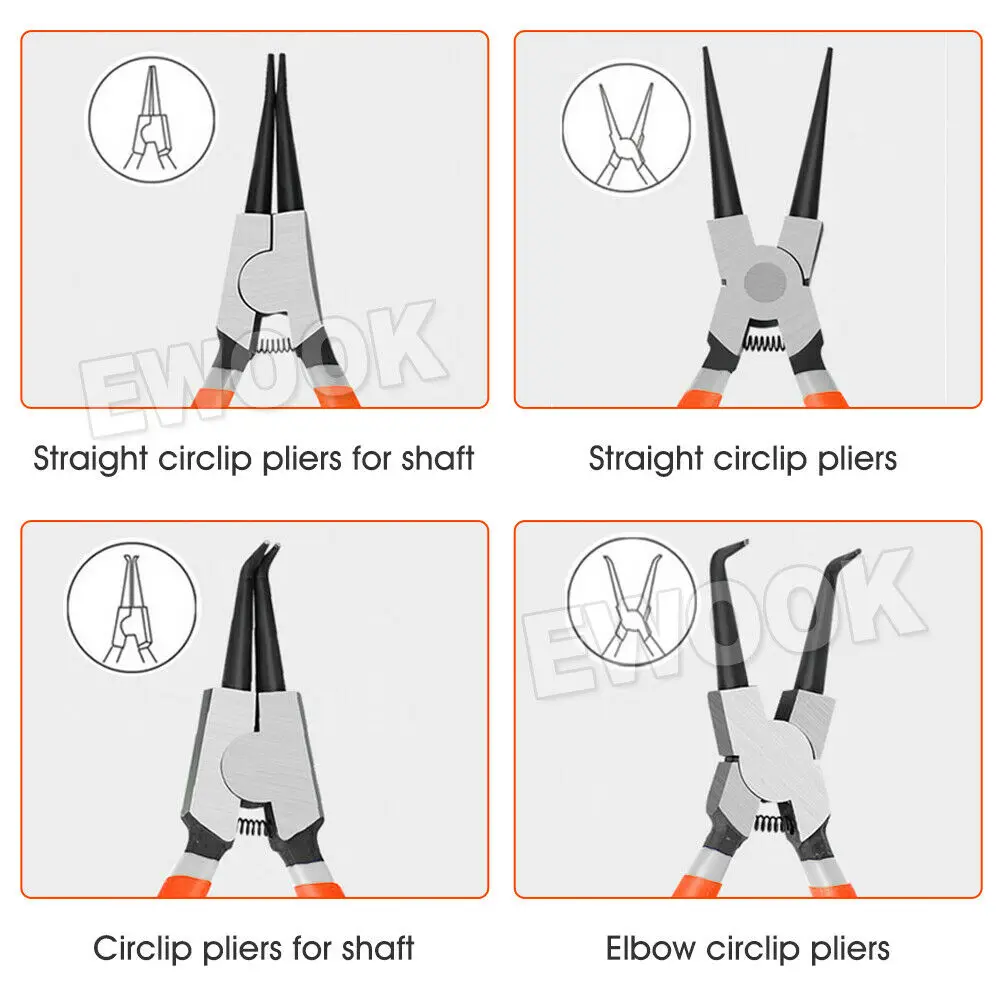 EWOOK

Straight circlip pliers for shaft

Straight circlip pliers

EWOOK

Circlip pliers for shaft

Elbow circlip pliers