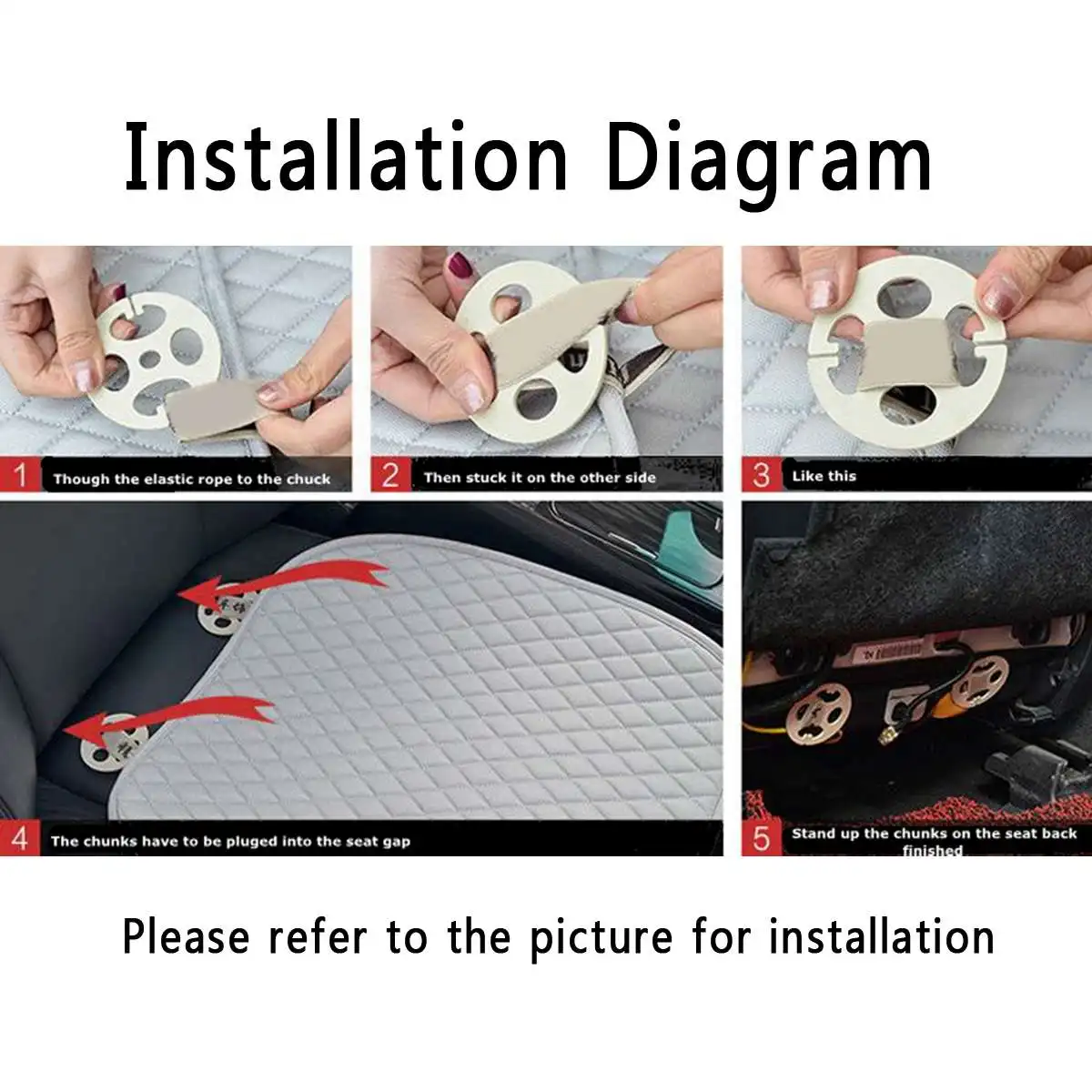 Installation Diagram

1 Though the elastic rope to the chuck

2 Then stuck it on the other side

3 Like this

4 The chunks have to be pluged into the seat gap

5 Stand up the chunks on the seat back finished

Please refer to the picture for installation