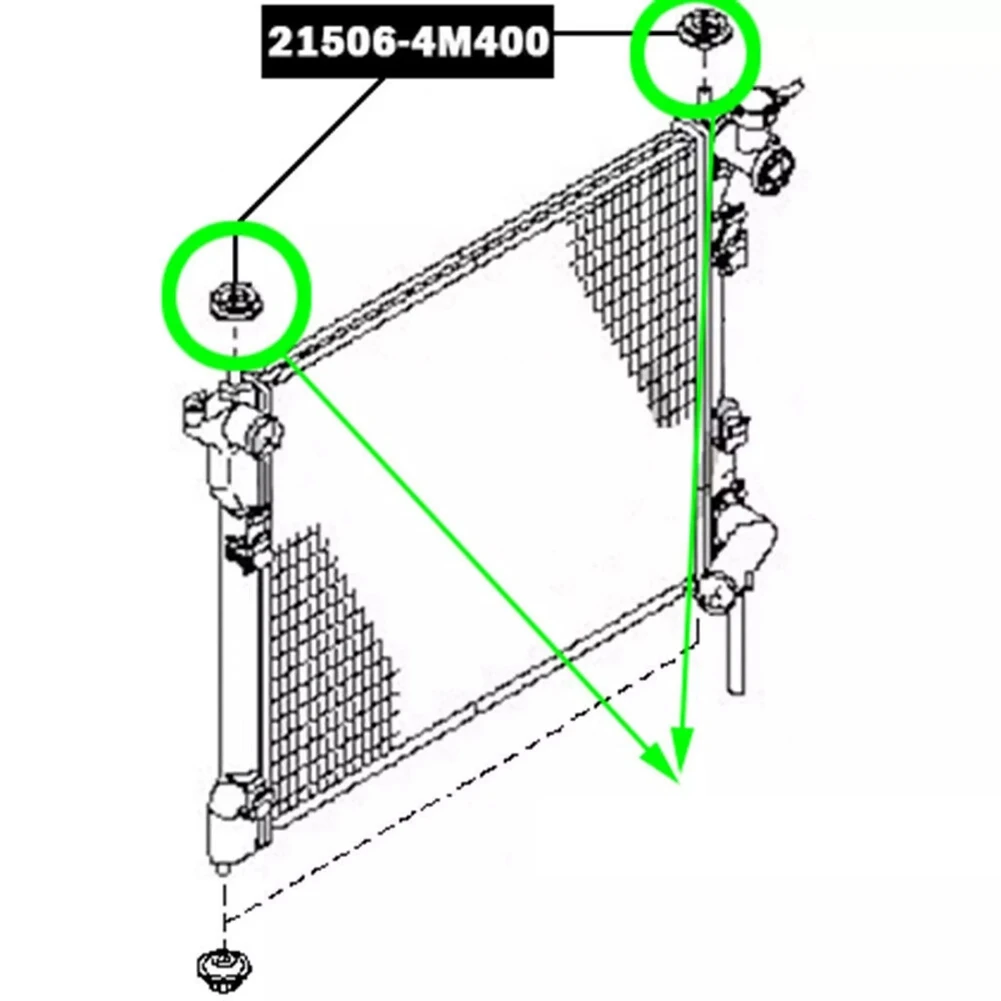 21506-4M400