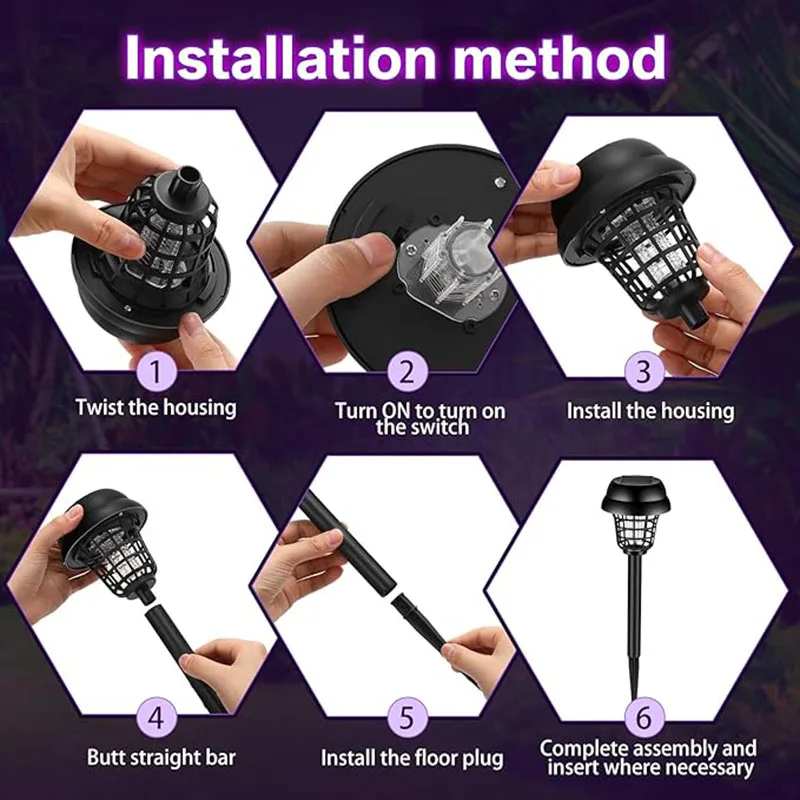 Installation method

1
Twist the housing

2
Turn ON to turn on the switch

3
Install the housing

4
Butt straight bar

5
Install the floor plug

6
Complete assembly and insert where necessary