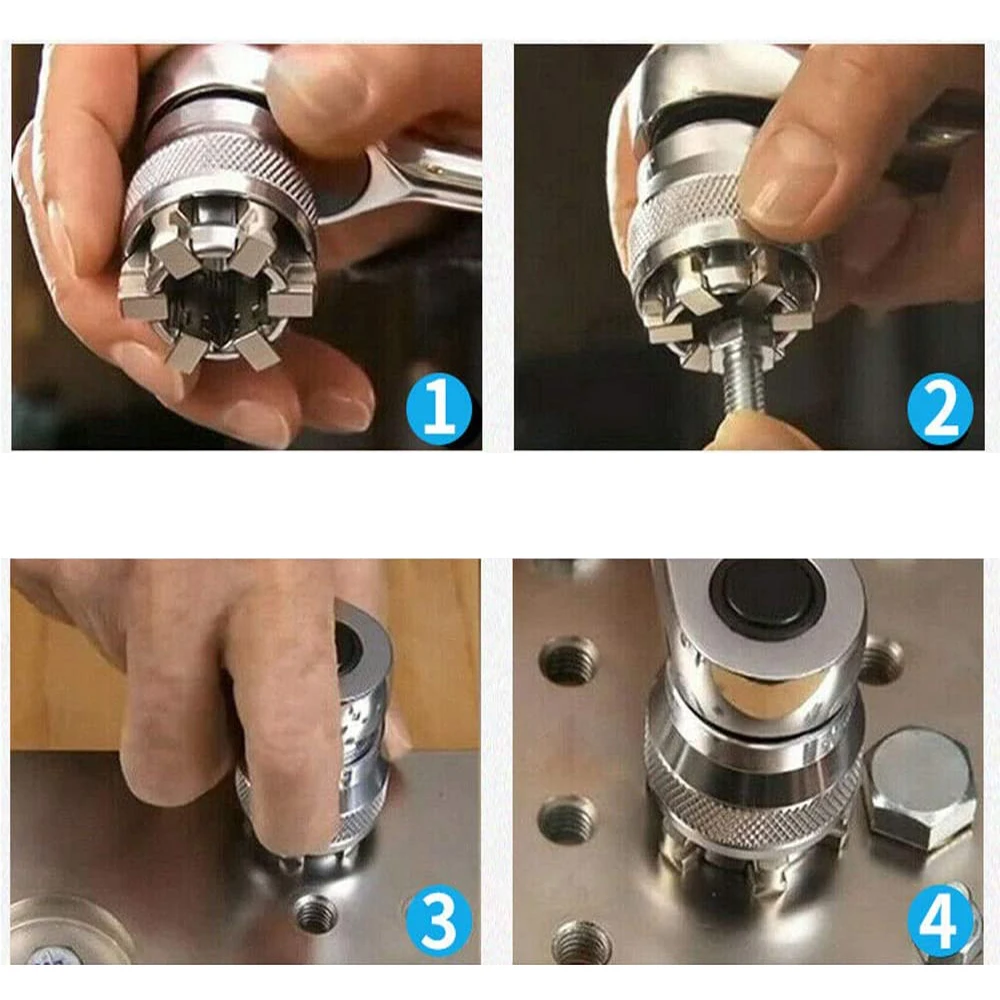 1

2

3

4