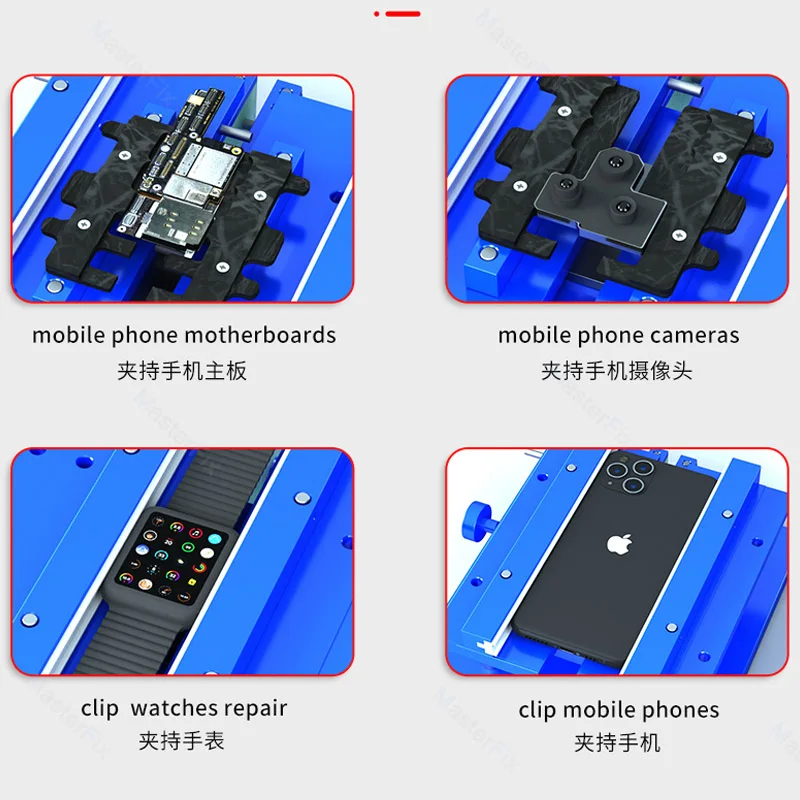 mobile phone motherboards
夹持手机主板

mobile phone cameras
夹持手机摄像头

clip watches repair
夹持手表

clip mobile phones
夹持手机

MasterFix