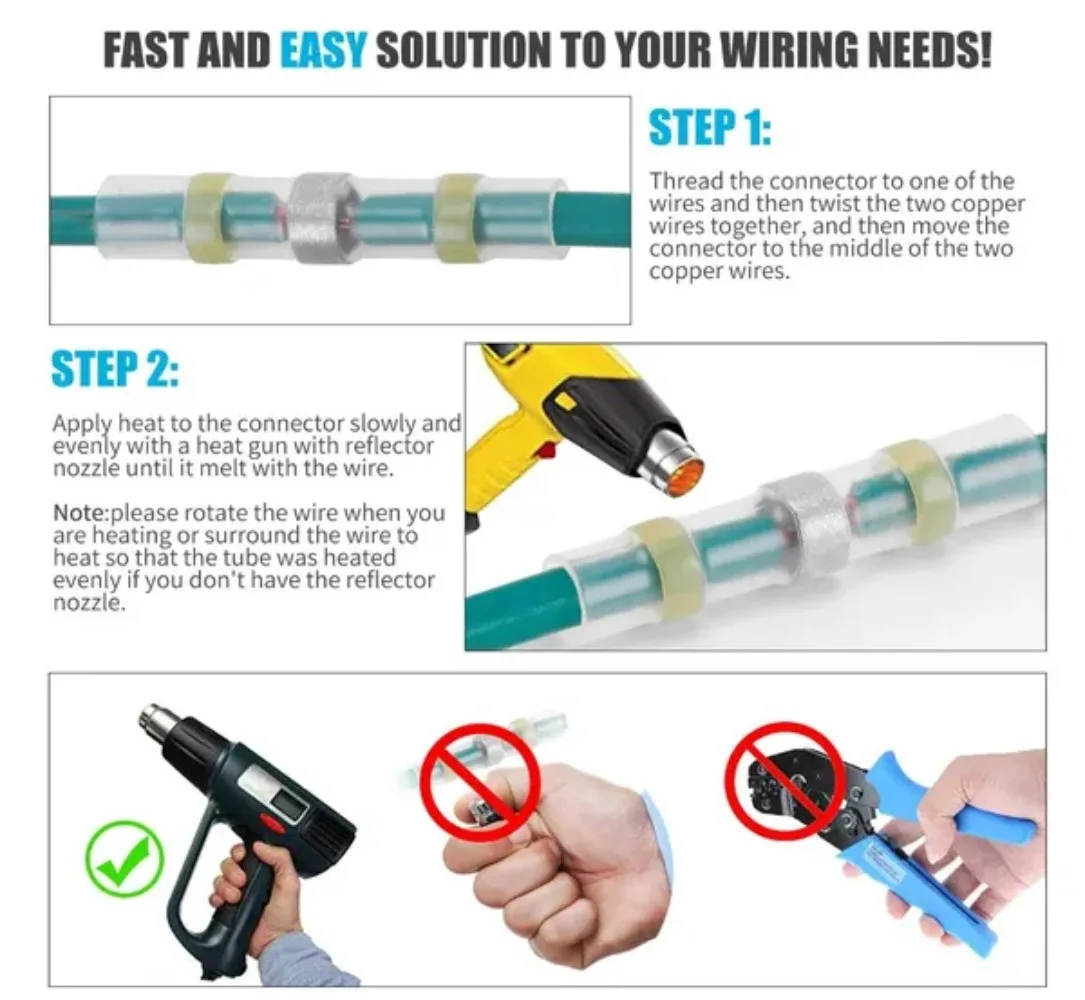 FAST AND EASY SOLUTION TO YOUR WIRING NEEDS!

STEP 1:

Thread the connector to one of the wires and then twist the two copper wires together, and then move the connector to the middle of the two copper wires.

STEP 2:

Apply heat to the connector slowly and evenly with a heat gun with reflector nozzle until it melt with the wire.

Note:please rotate the wire when you are heating or surround the wire to heat so that the tube was heated evenly if you don't have the reflector nozzle.