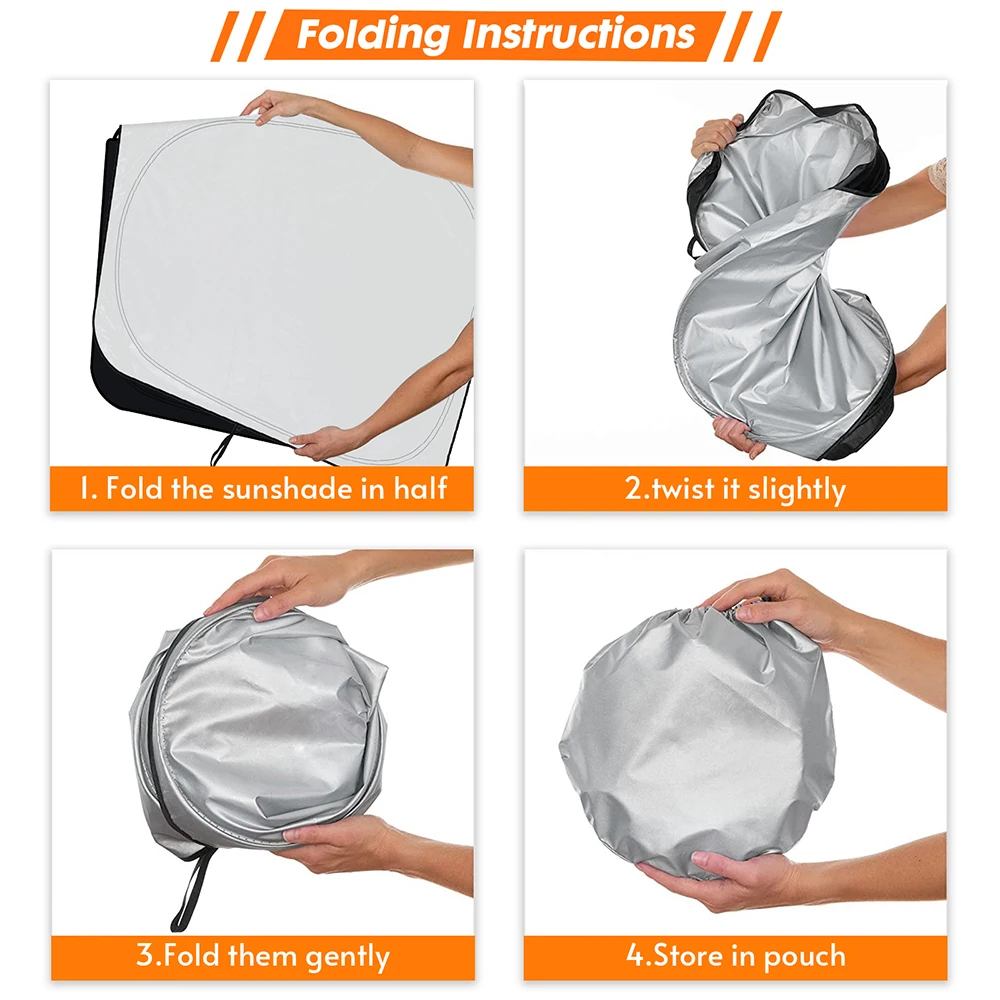 Folding Instructions

1. Fold the sunshade in half

2.twist it slightly

3.Fold them gently

4.Store in pouch