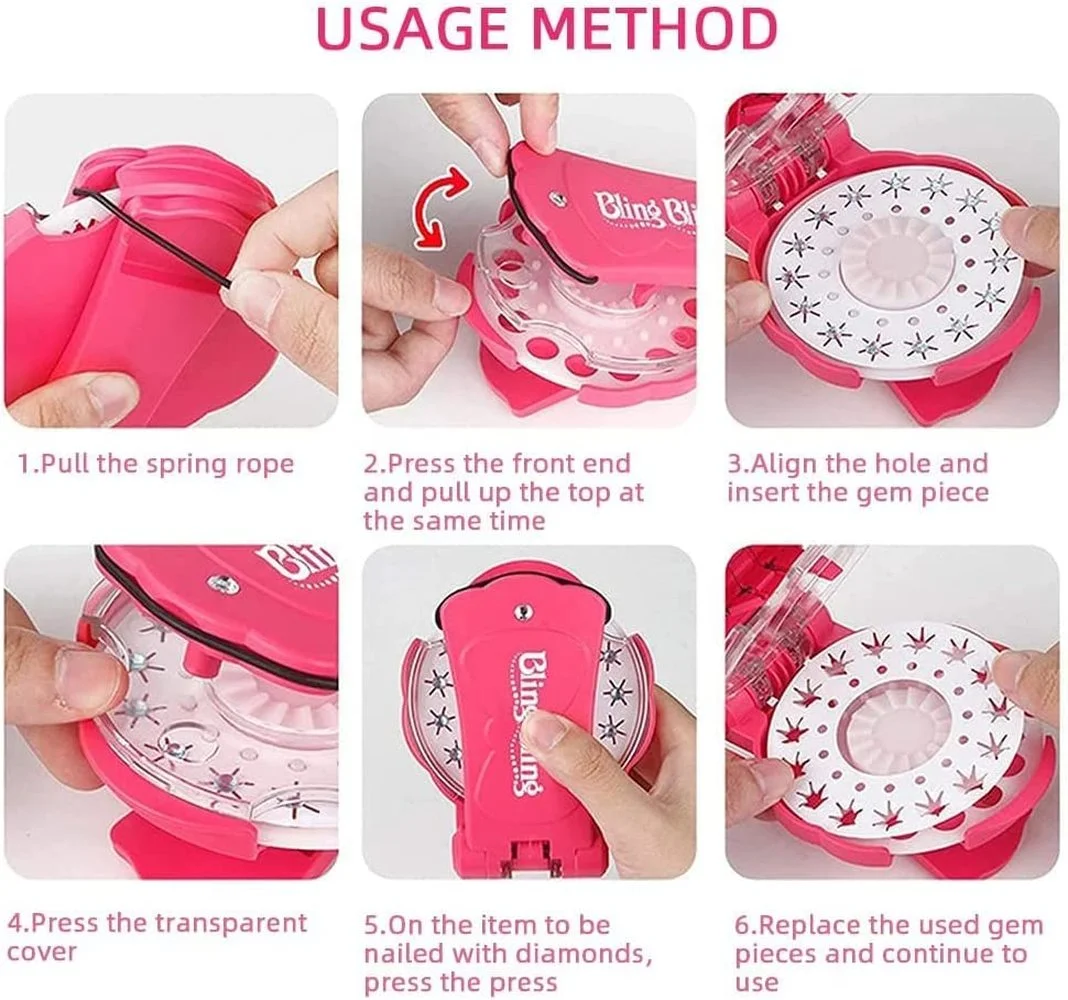 USAGE METHOD

Bling Bli

1.Pull the spring rope

2.Press the front end and pull up the top at the same time

3.Align the hole and insert the gem piece

Bli

Bling Bling

4.Press the transparent cover

5.On the item to be nailed with diamonds, press the press

6.Replace the used gem pieces and continue to use