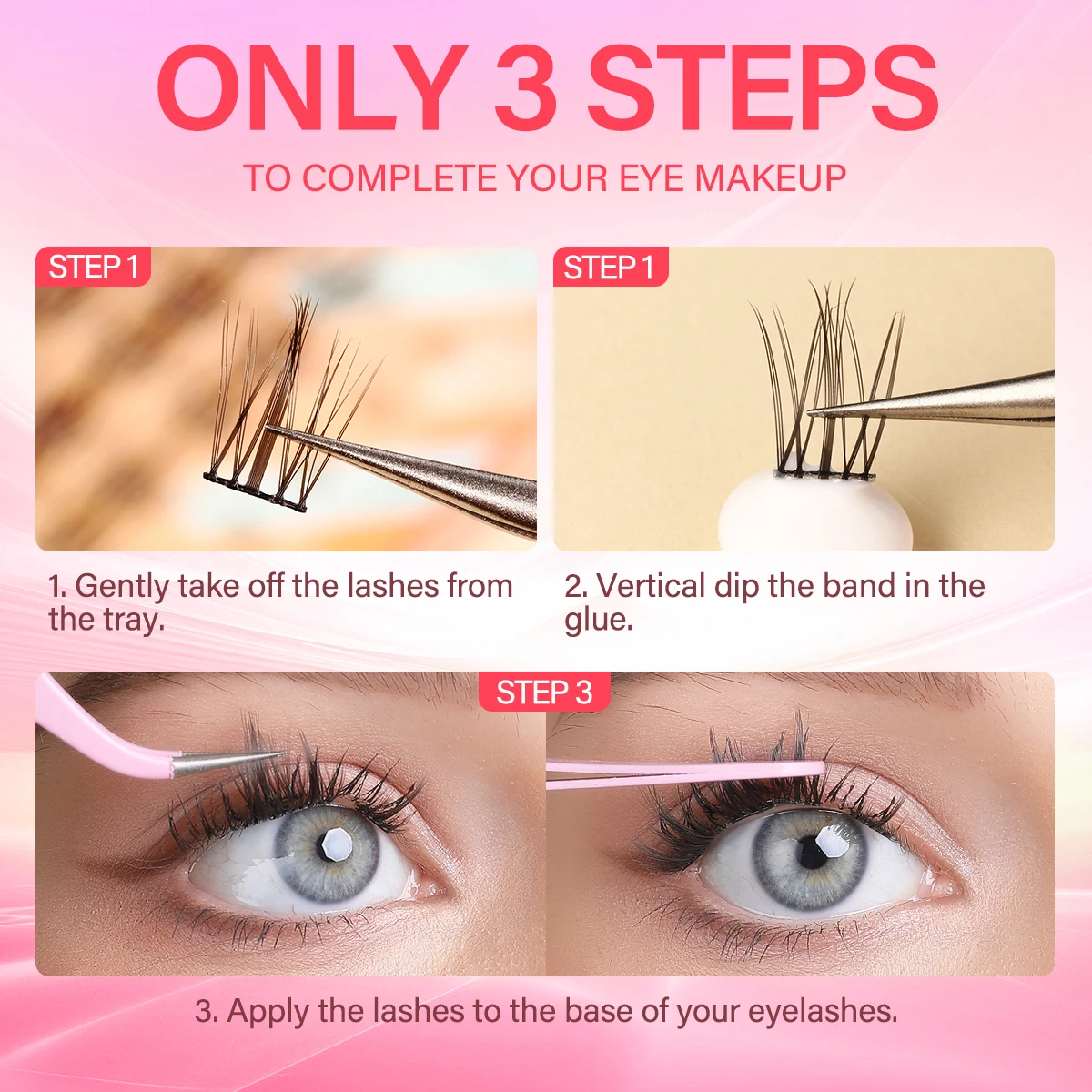 ONLY 3 STEPS

TO COMPLETE YOUR EYE MAKEUP

STEP 1

1. Gently take off the lashes from the tray.

STEP 1

2. Vertical dip the band in the glue.

STEP 3

3. Apply the lashes to the base of your eyelashes.