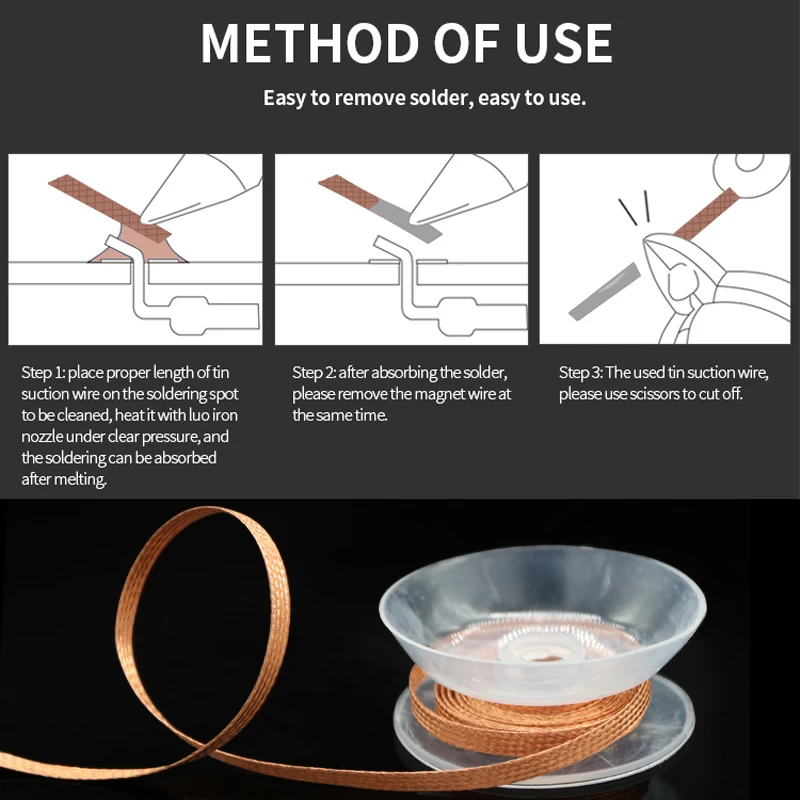 METHOD OF USE

Easy to remove solder, easy to use.

Step 1: place proper length of tin suction wire on the soldering spot to be cleaned, heat it with luo iron nozzle under clear pressure, and the soldering can be absorbed after melting.

Step 2: after absorbing the solder, please remove the magnet wire at the same time.

Step 3: The used tin suction wire, please use scissors to cut off.