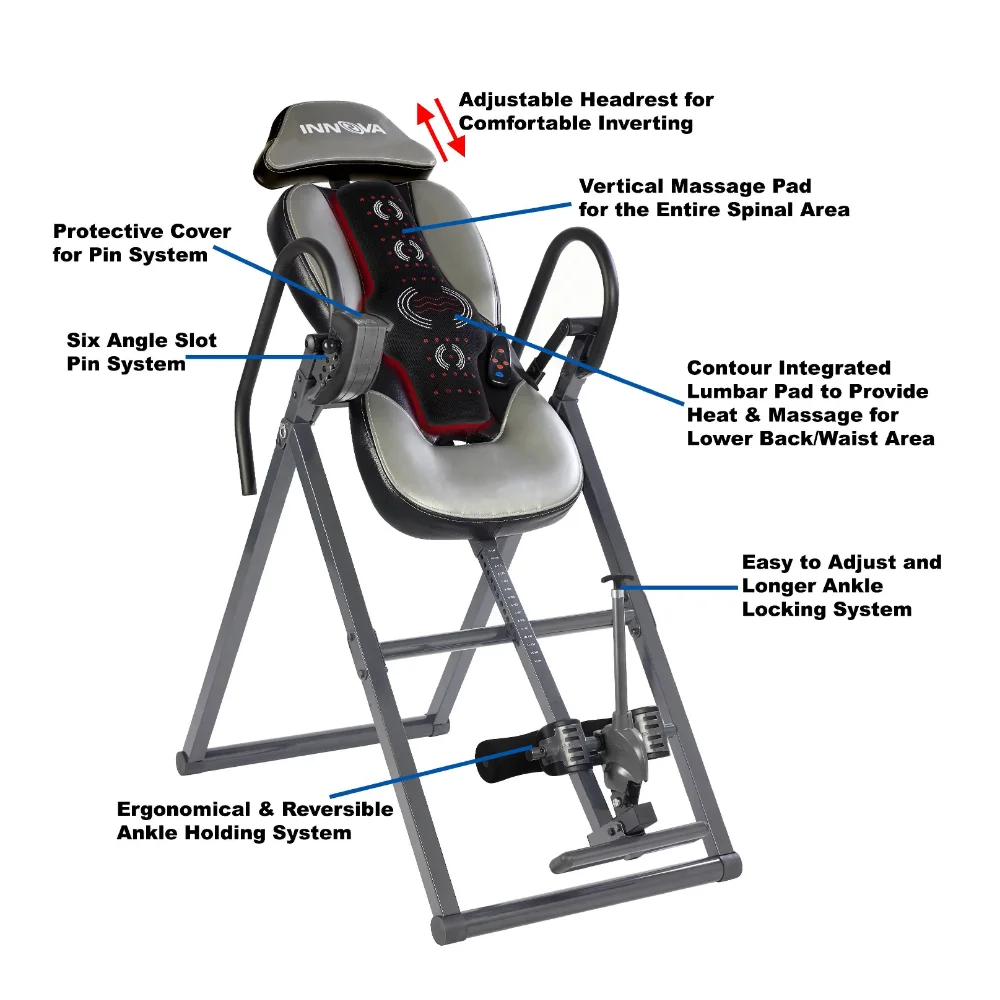 INNOVA

Adjustable Headrest for Comfortable Inverting

Vertical Massage Pad for the Entire Spinal Area

Protective Cover for Pin System

Six Angle Slot Pin System

Contour Integrated Lumbar Pad to Provide Heat & Massage for Lower Back/Waist Area

Easy to Adjust and Longer Ankle Locking System

Ergonomical & Reversible Ankle Holding System