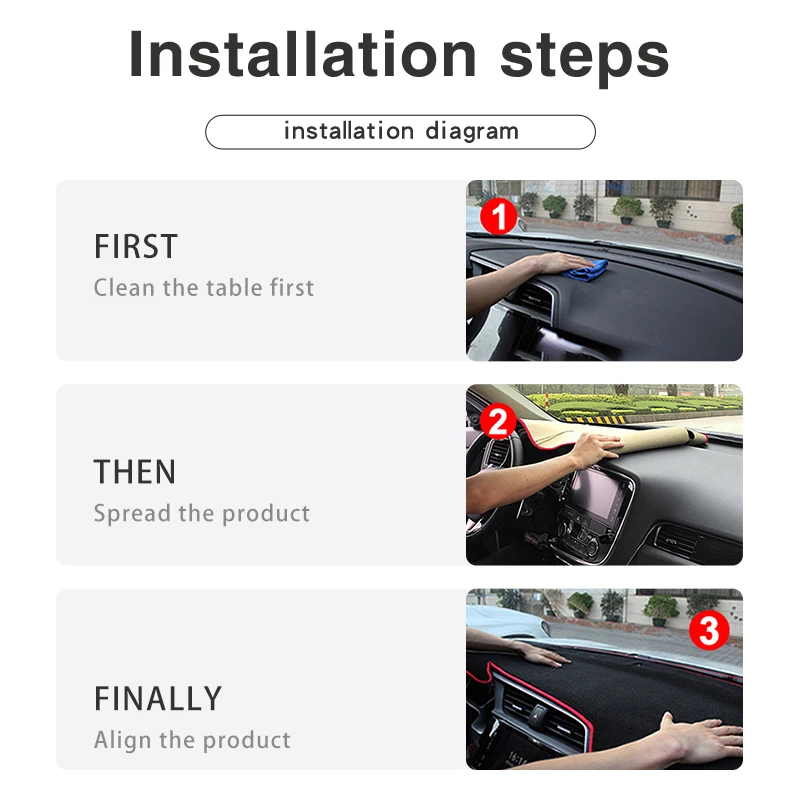 Installation steps

installation diagram

FIRST
Clean the table first

1

THEN
Spread the product

2

FINALLY
Align the product

3