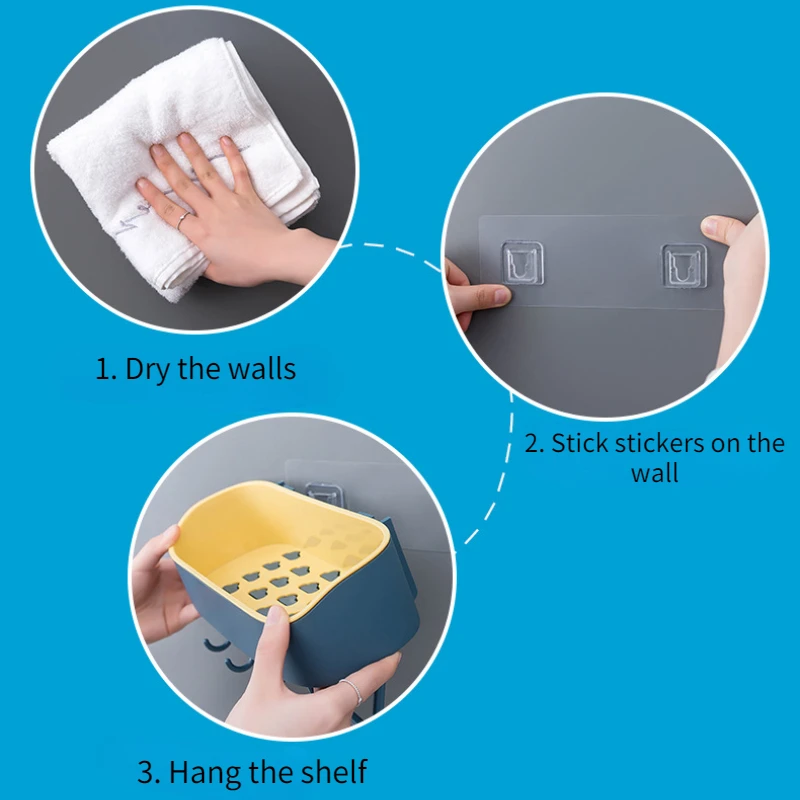 1. Dry the walls

2. Stick stickers on the wall

3. Hang the shelf