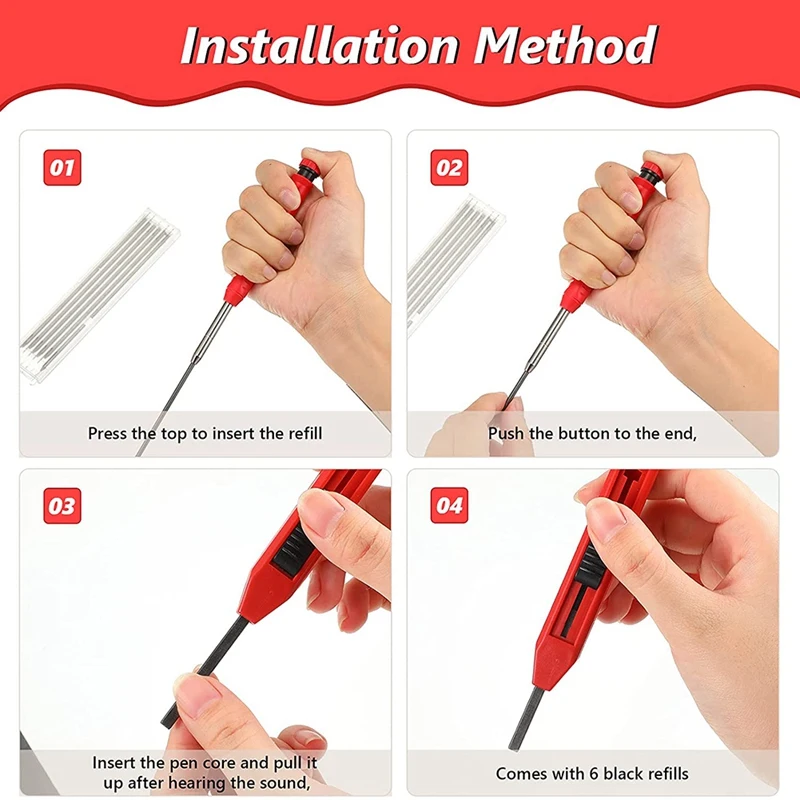 Installation Method

01

Press the top to insert the refill

02

Push the button to the end,

03

Insert the pen core and pull it up after hearing the sound,

04

Comes with 6 black refills