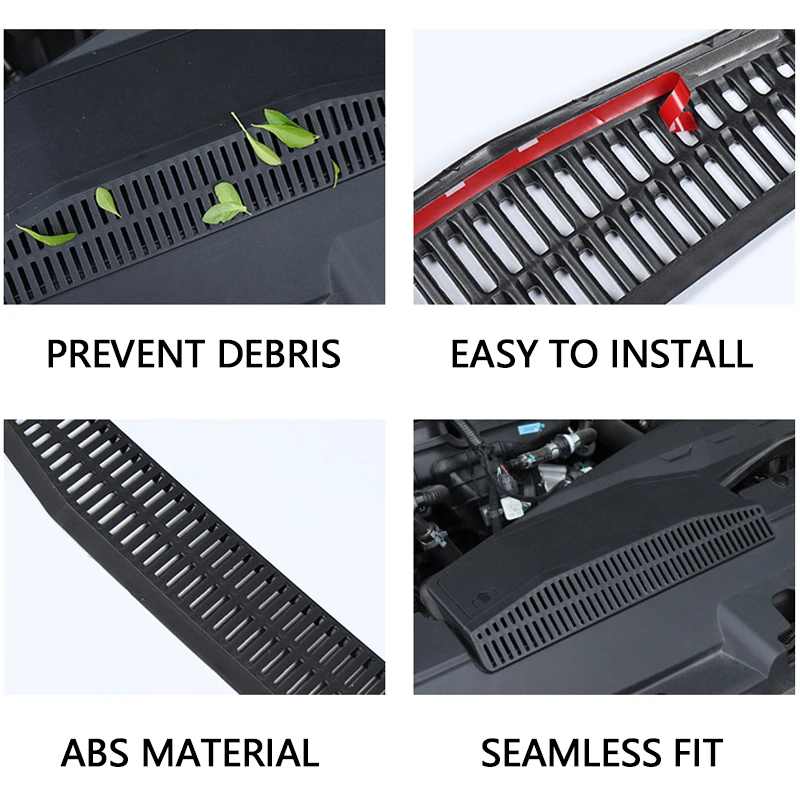 PREVENT DEBRIS

EASY TO INSTALL

ABS MATERIAL

SEAMLESS FIT