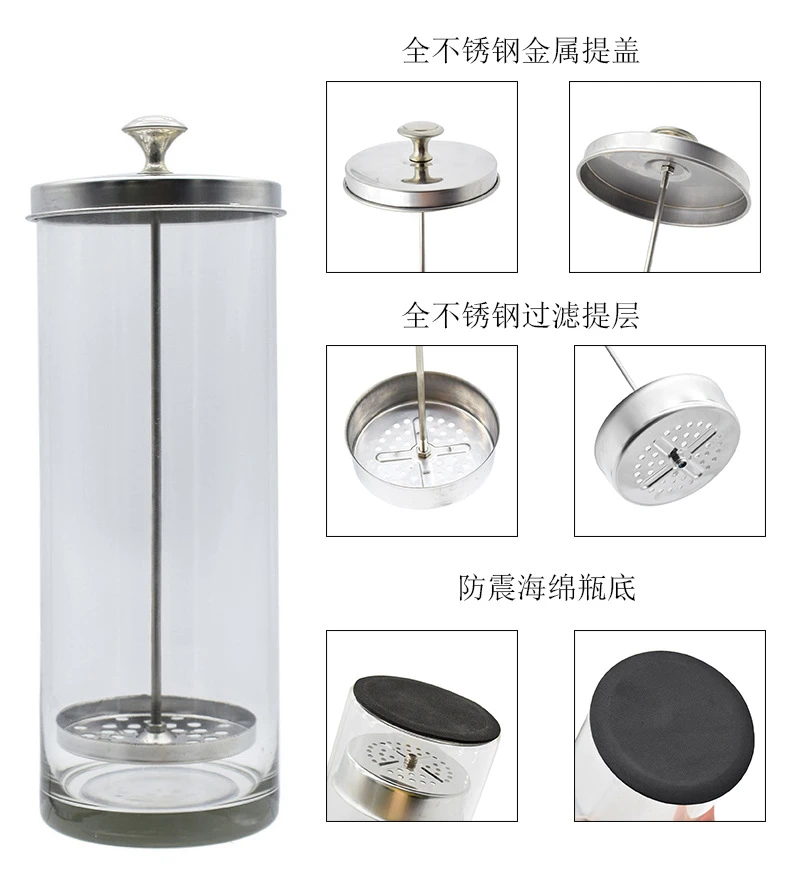 全不锈钢金属提盖

全不锈钢过滤提层

防震海绵瓶底