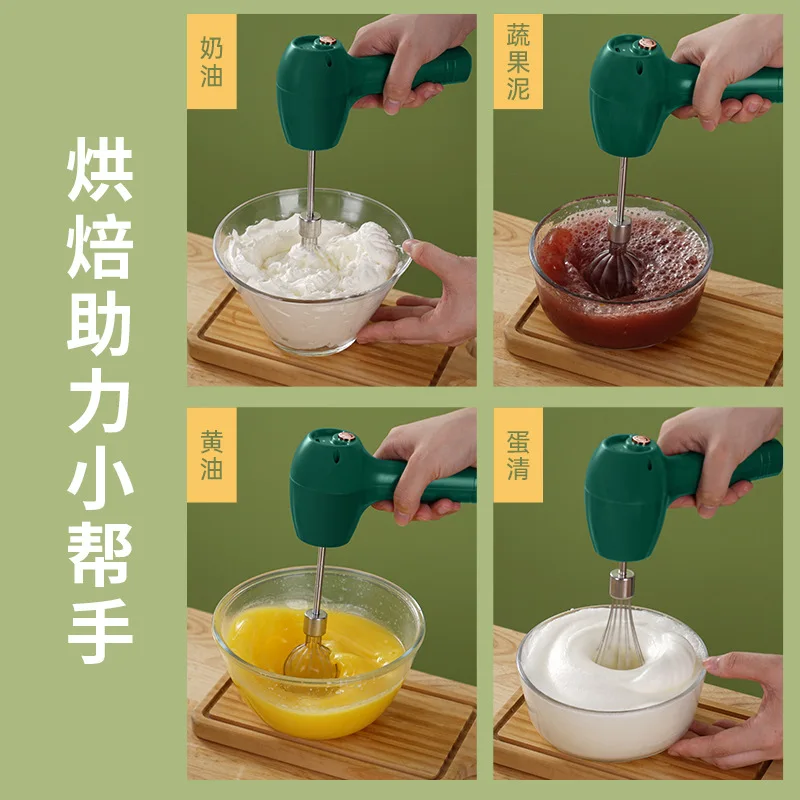 烘焙助力小帮手

奶油

蔬果泥

黄油

蛋清