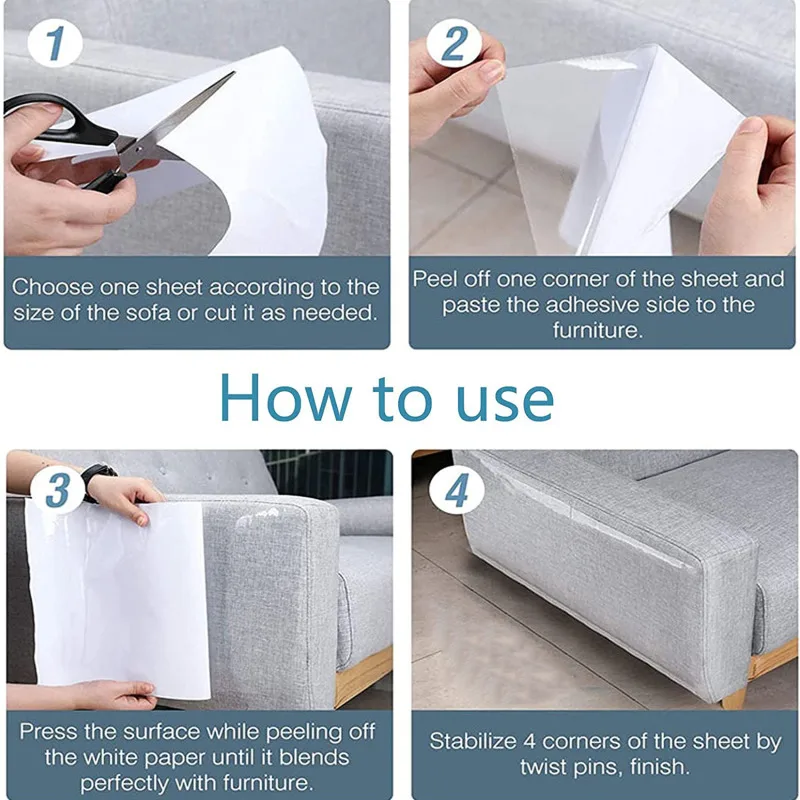 1

Choose one sheet according to the size of the sofa or cut it as needed.

2

Peel off one corner of the sheet and paste the adhesive side to the furniture.

How to use

3

Press the surface while peeling off the white paper until it blends perfectly with furniture.

4

Stabilize 4 corners of the sheet by twist pins, finish.