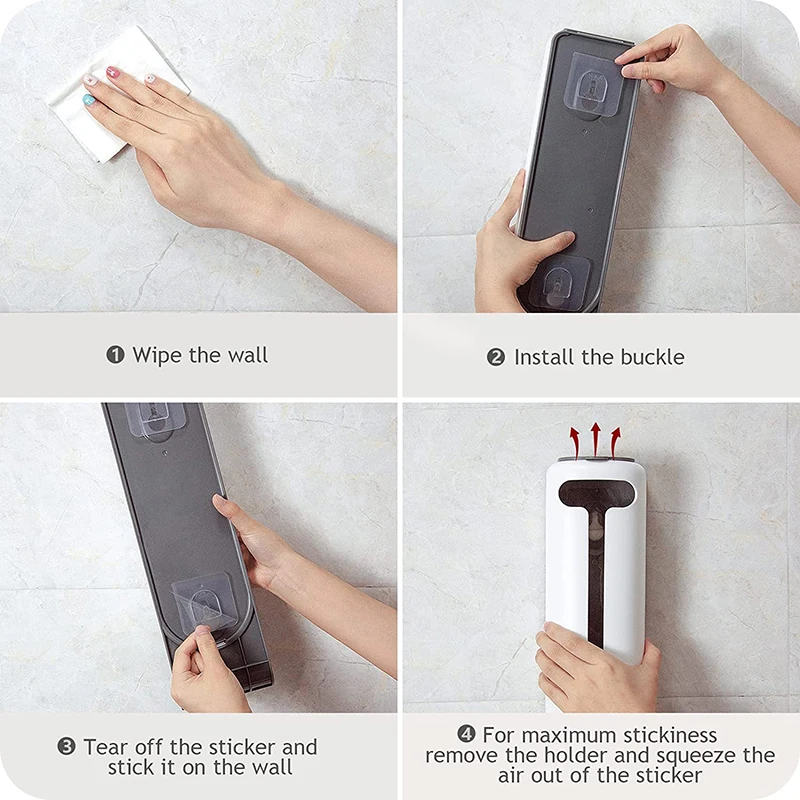 ❶ Wipe the wall

❷ Install the buckle

❸ Tear off the sticker and stick it on the wall

❹ For maximum stickiness remove the holder and squeeze the air out of the sticker