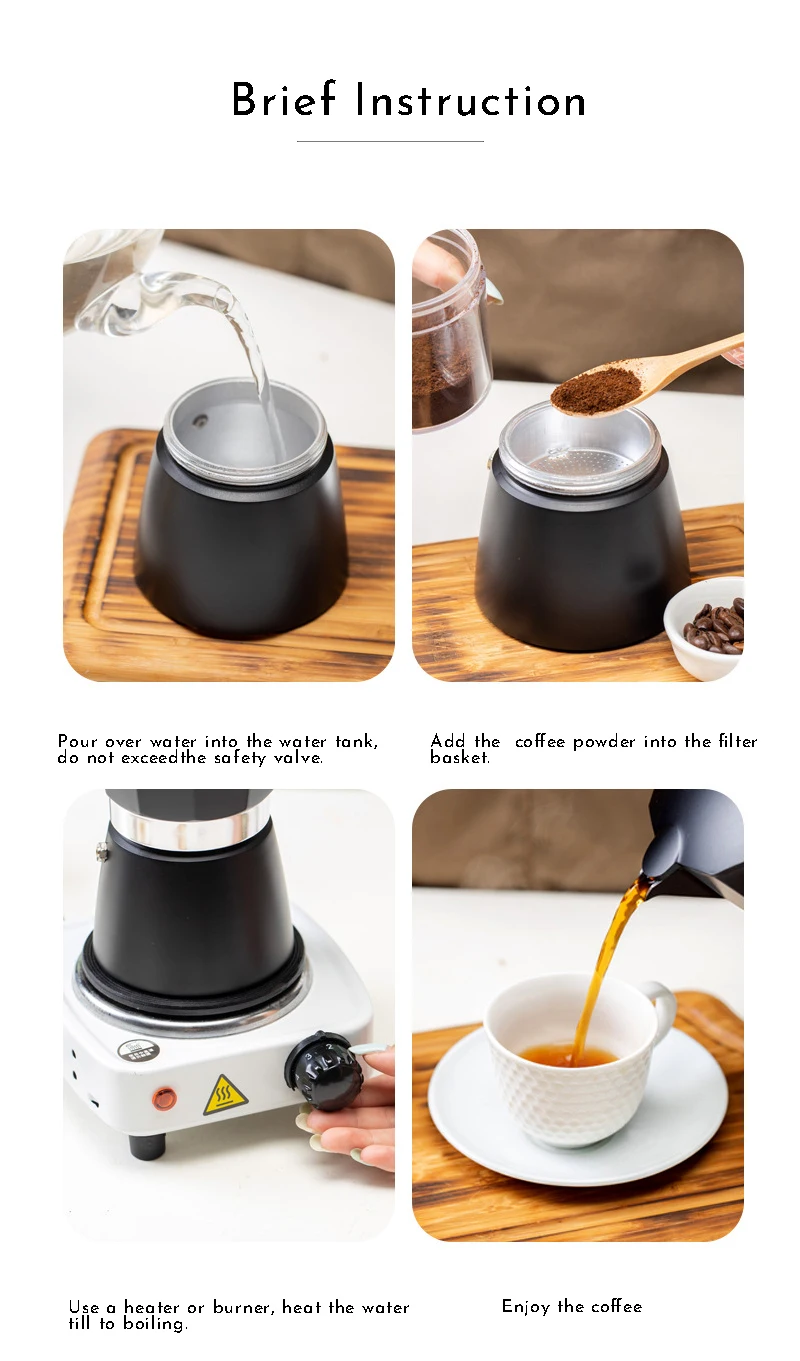 Brief Instruction

Pour over water into the water tank, do not exceedthe safety valve.

Add the  coffee powder into the filter basket.

Use a heater or burner, heat the water till to boiling.

Enjoy the coffee