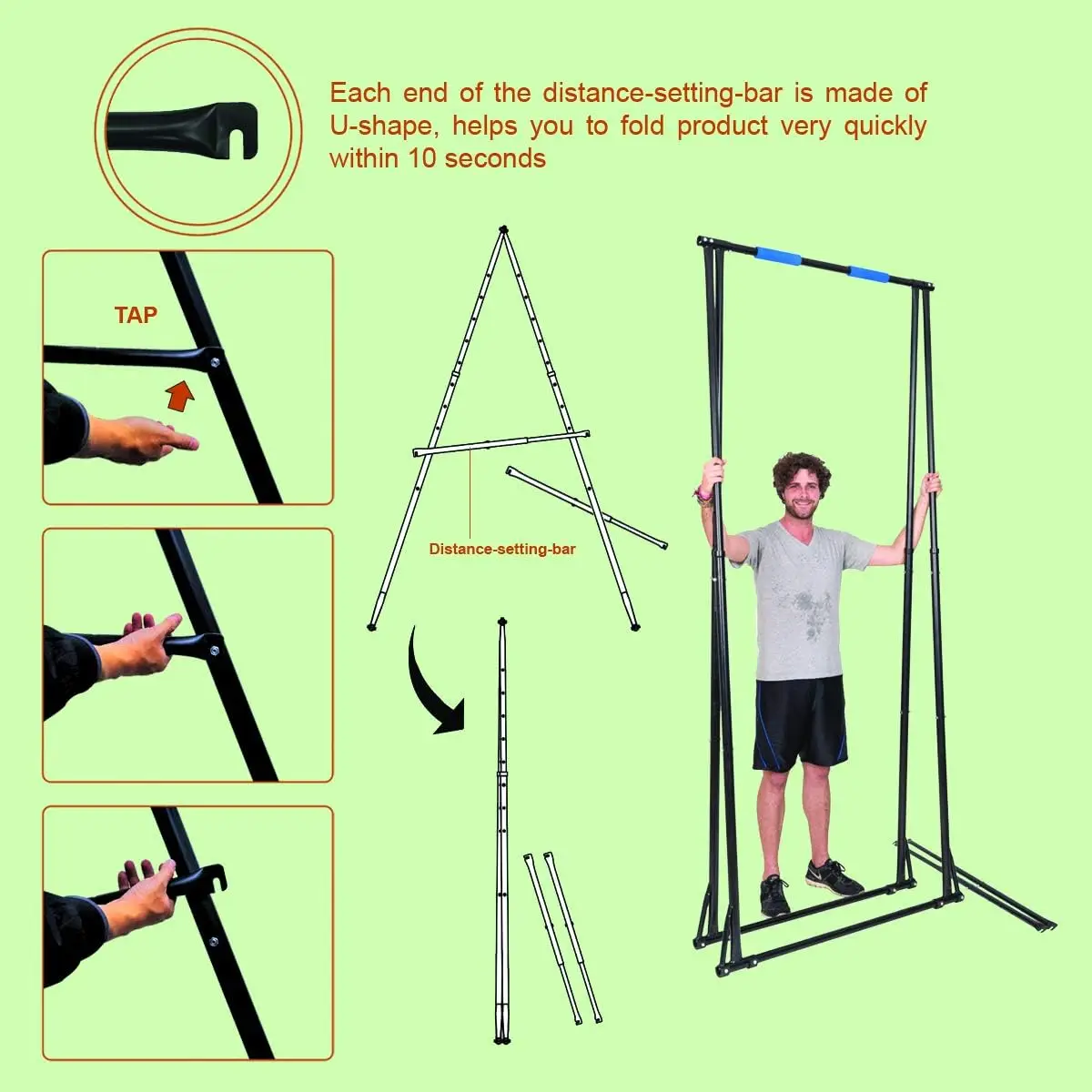 Each end of the distance-setting-bar is made of U-shape, helps you to fold product very quickly within 10 seconds

TAP

Distance-setting-bar