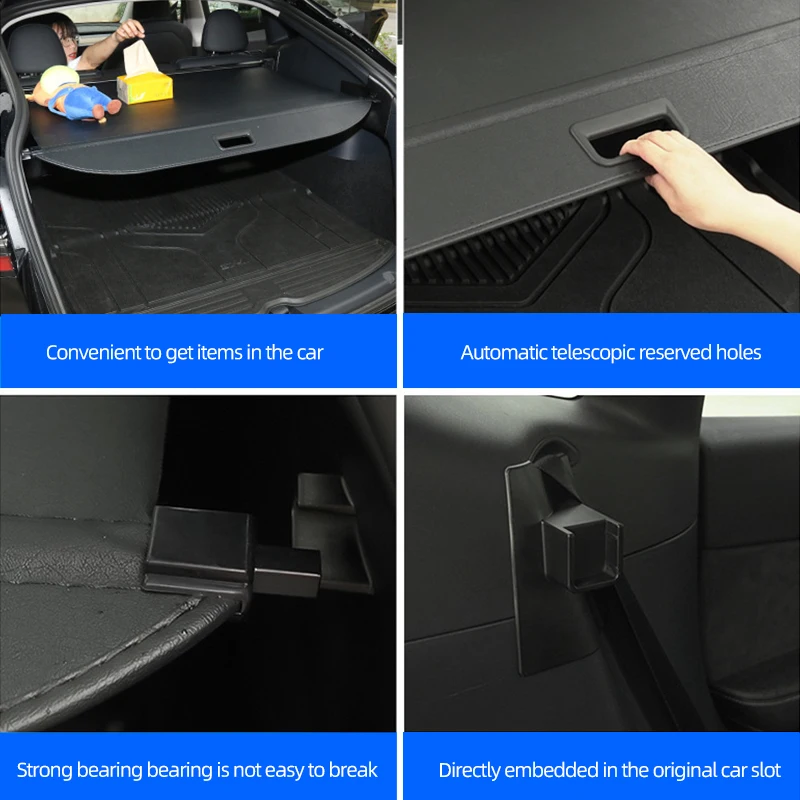 Convenient to get items in the car

Automatic telescopic reserved holes

Strong bearing bearing is not easy to break

Directly embedded in the original car slot