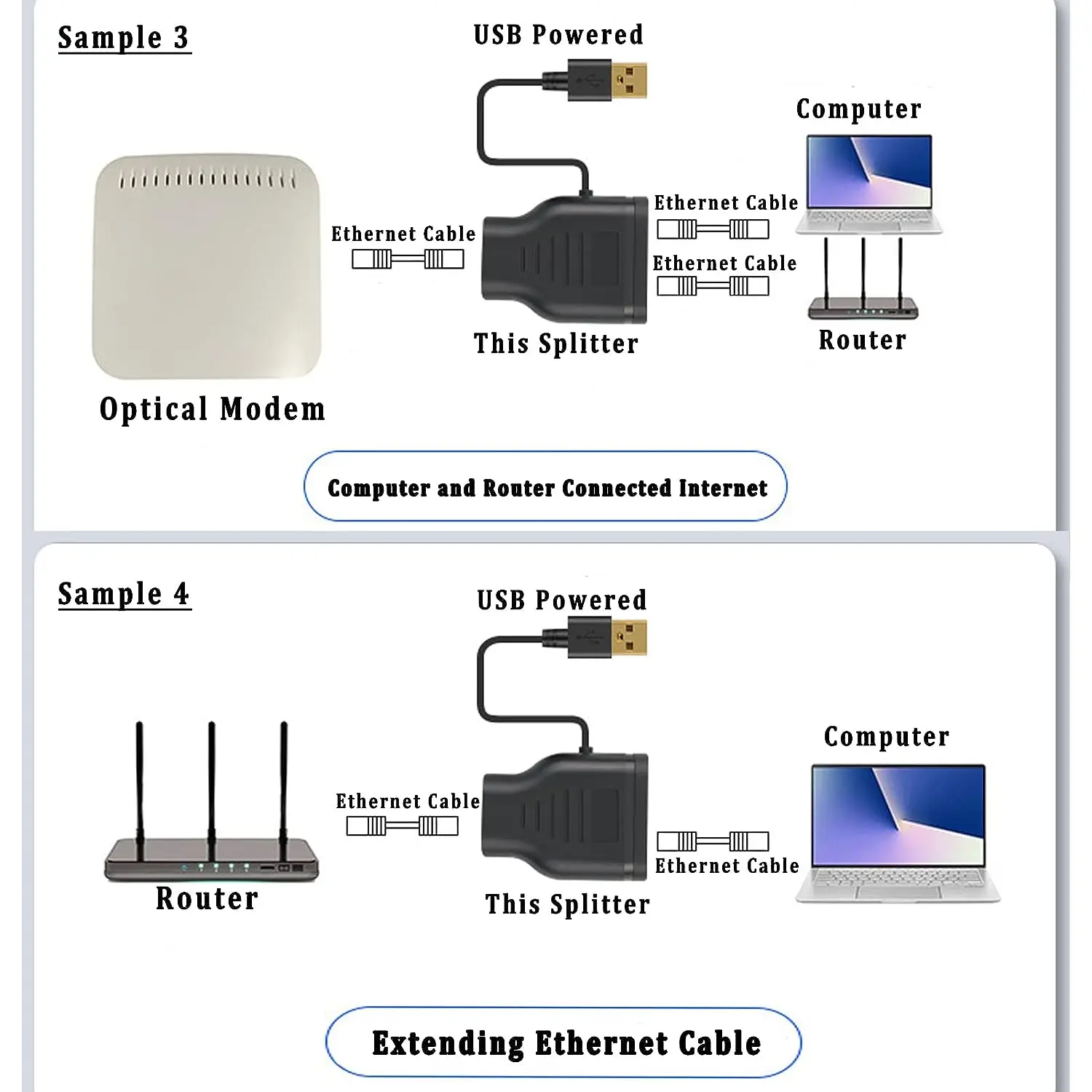 Sample 3

USB Powered

Computer

Ethernet Cable

Ethernet Cable

Ethernet Cable

This Splitter

Router

Optical Modem

Computer and Router Connected Internet

Sample 4

USB Powered

Computer

Ethernet Cable

Ethernet Cable

Router

This Splitter

Extending Ethernet Cable