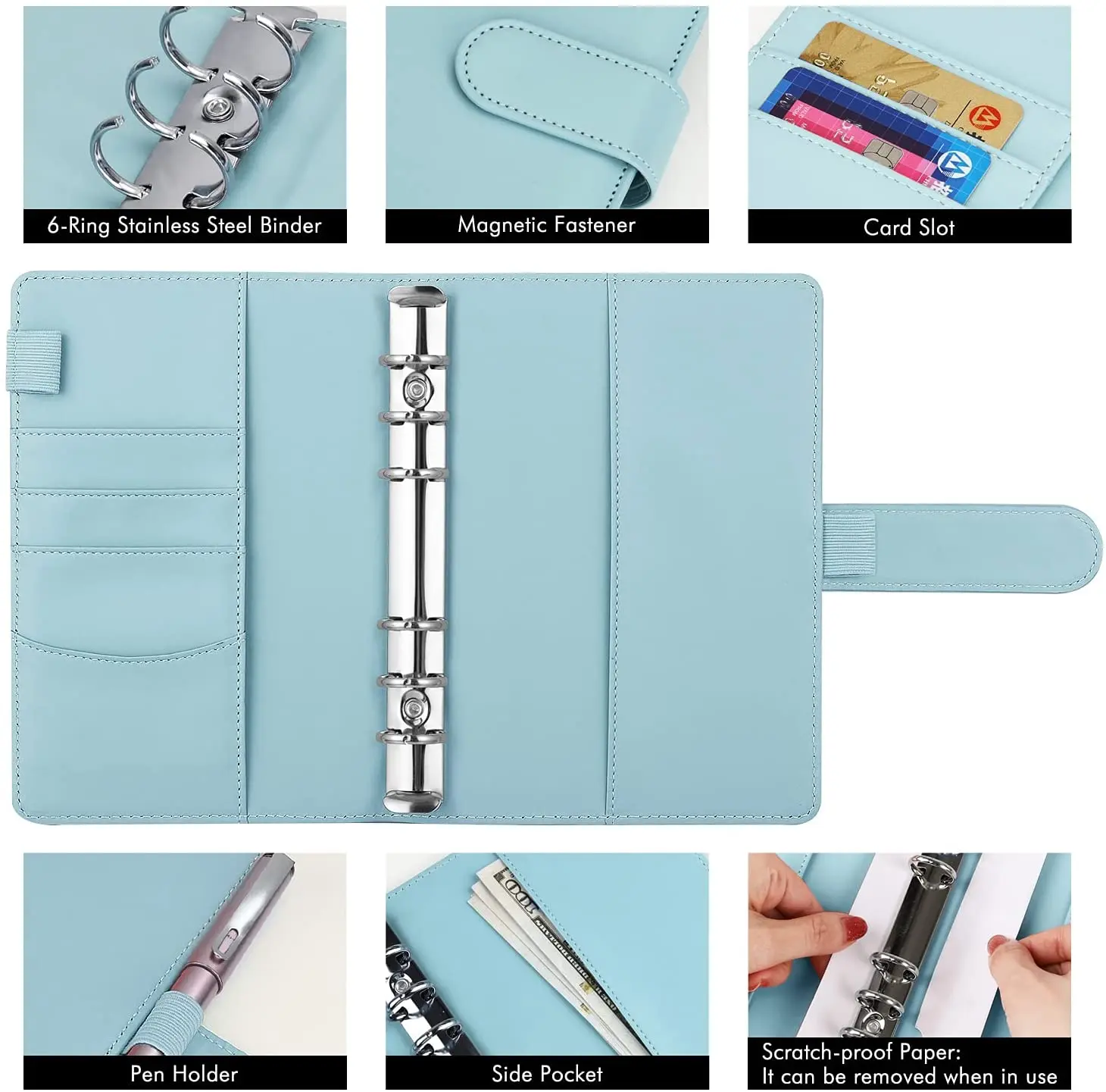 6-Ring Stainless Steel Binder

Magnetic Fastener

Card Slot

Pen Holder

Side Pocket

Scratch-proof Paper:
It can be removed when in use