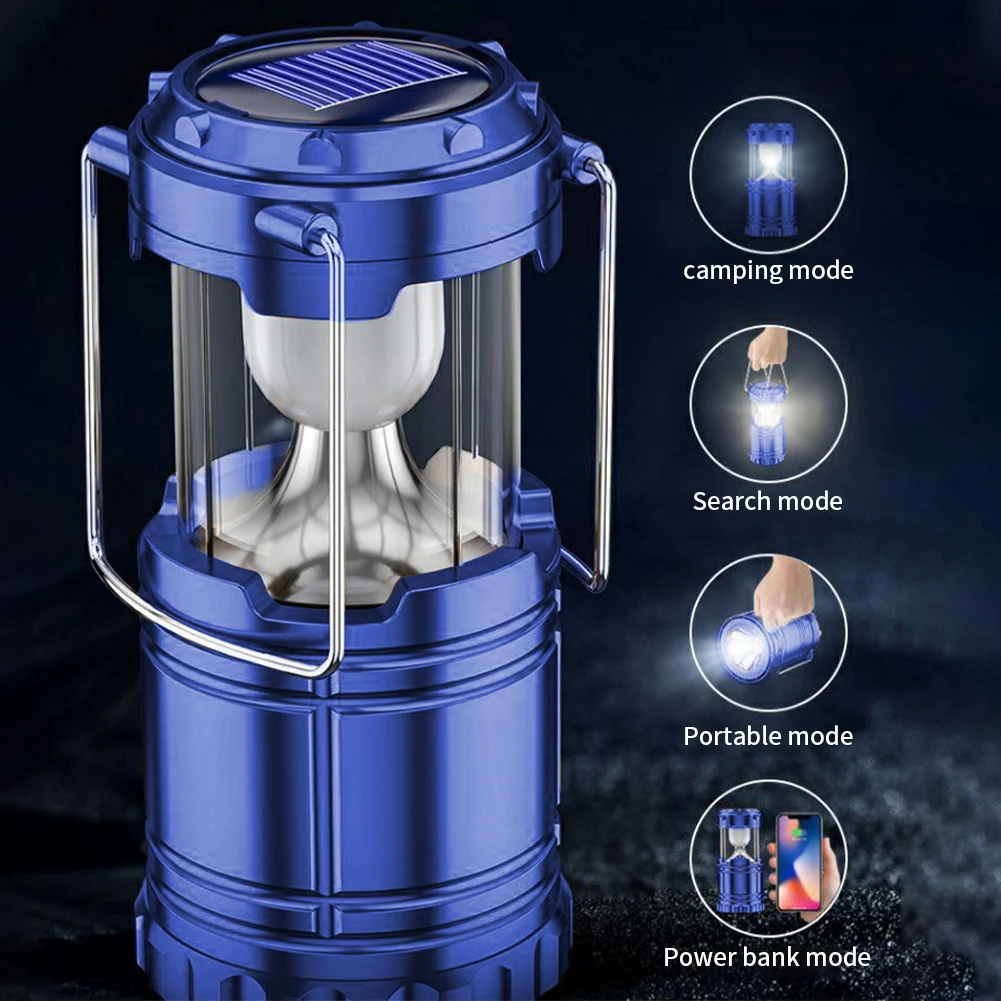 camping mode

Search mode

Portable mode

Power bank mode