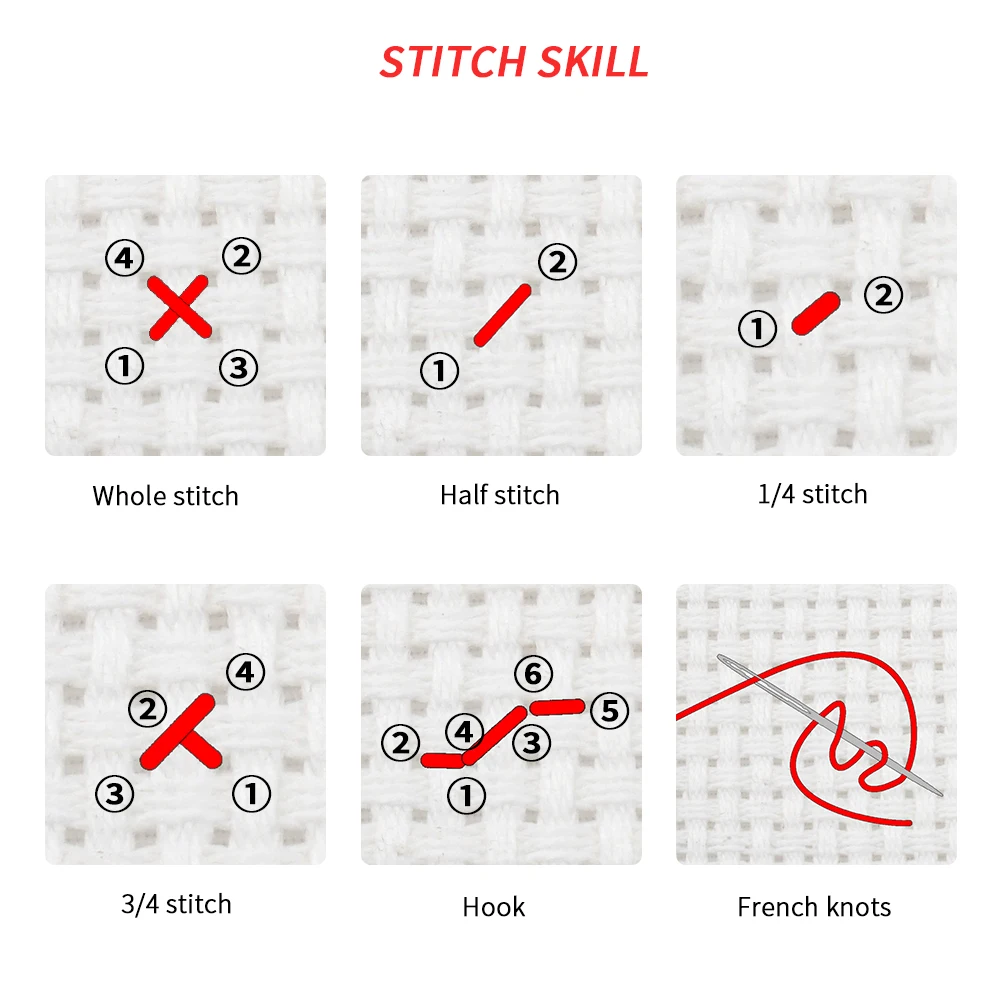 STITCH SKILL

④ ② ① ③

Whole stitch

② ①

Half stitch

① ②

1/4 stitch

④ ② ③ ①

3/4 stitch

⑥ ⑤ ② ④ ③ ①

Hook

French knots