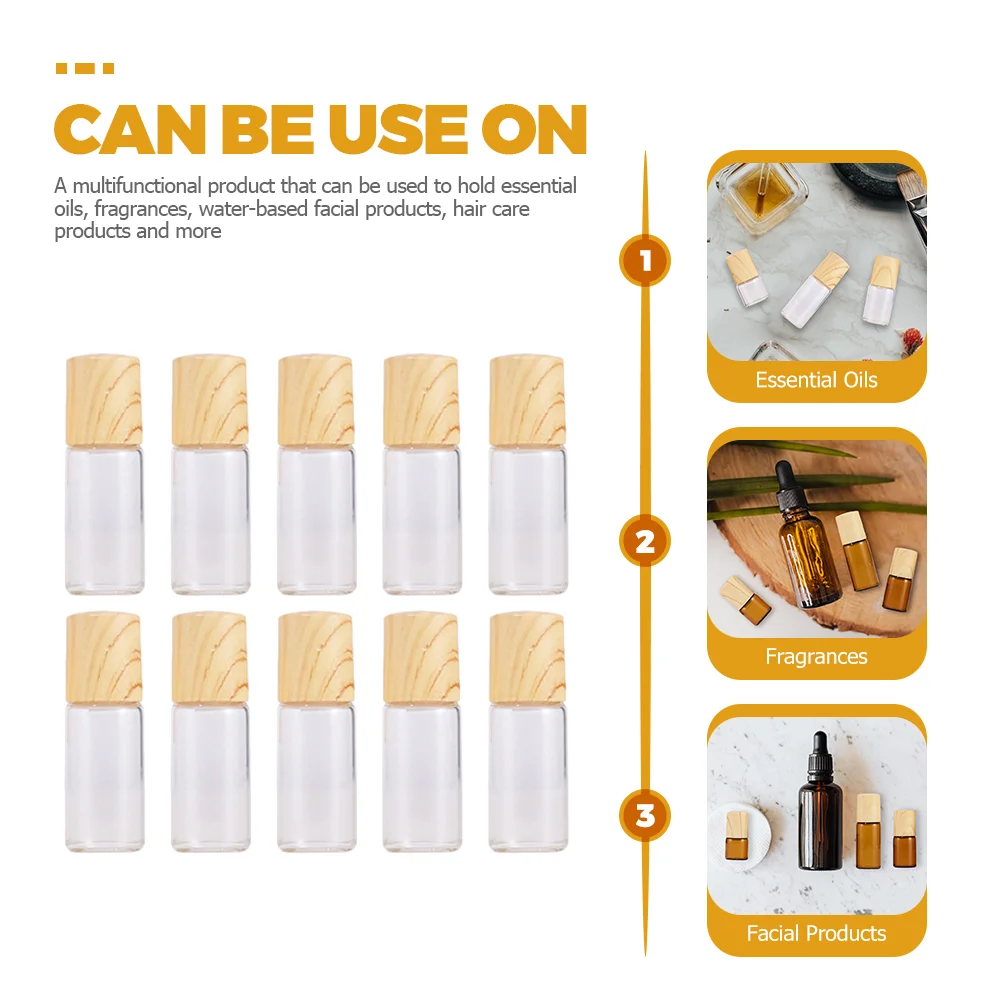 CAN BE USE ON

A multifunctional product that can be used to hold essential oils, fragrances, water-based facial products, hair care products and more

1

Essential Oils

2

Fragrances

3

Facial Products