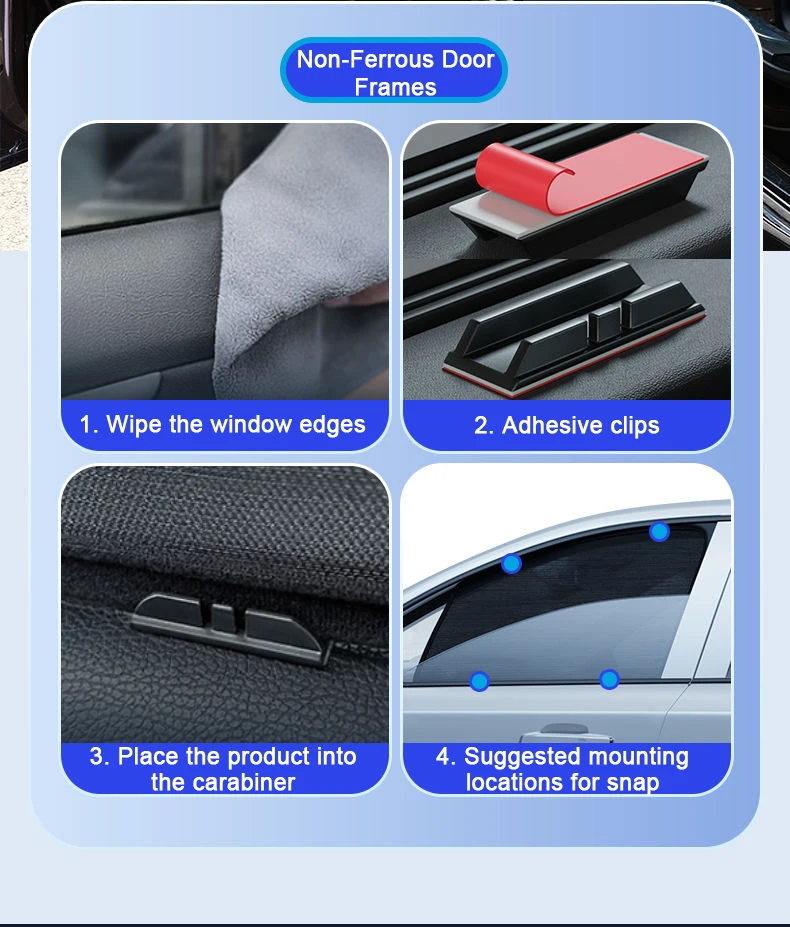 Non-Ferrous Door Frames

1. Wipe the window edges

2. Adhesive clips

3. Place the product into the carabiner

4. Suggested mounting locations for snap