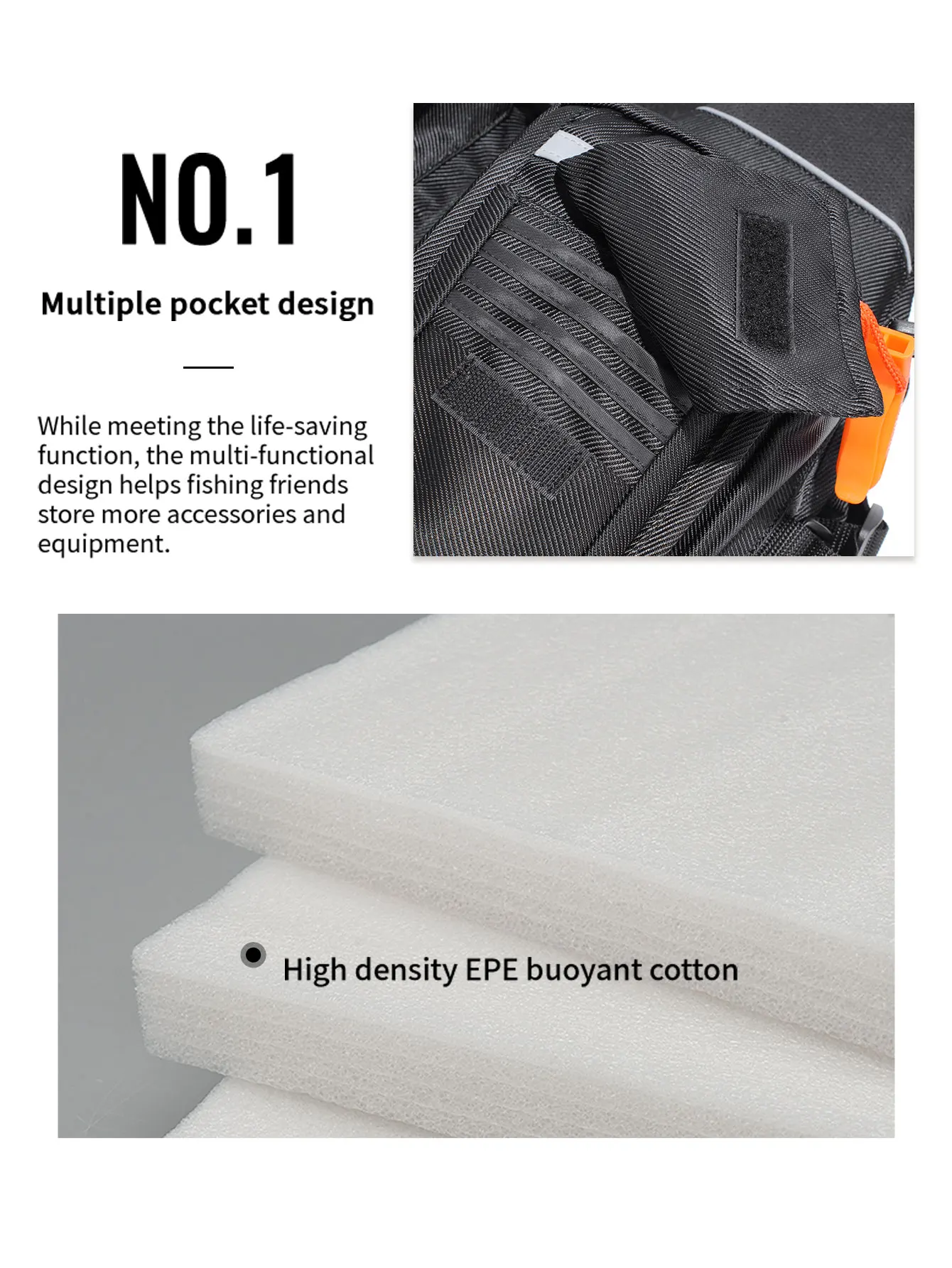 NO.1

Multiple pocket design

While meeting the life-saving function, the multi-functional design helps fishing friends store more accessories and equipment.

High density EPE buoyant cotton