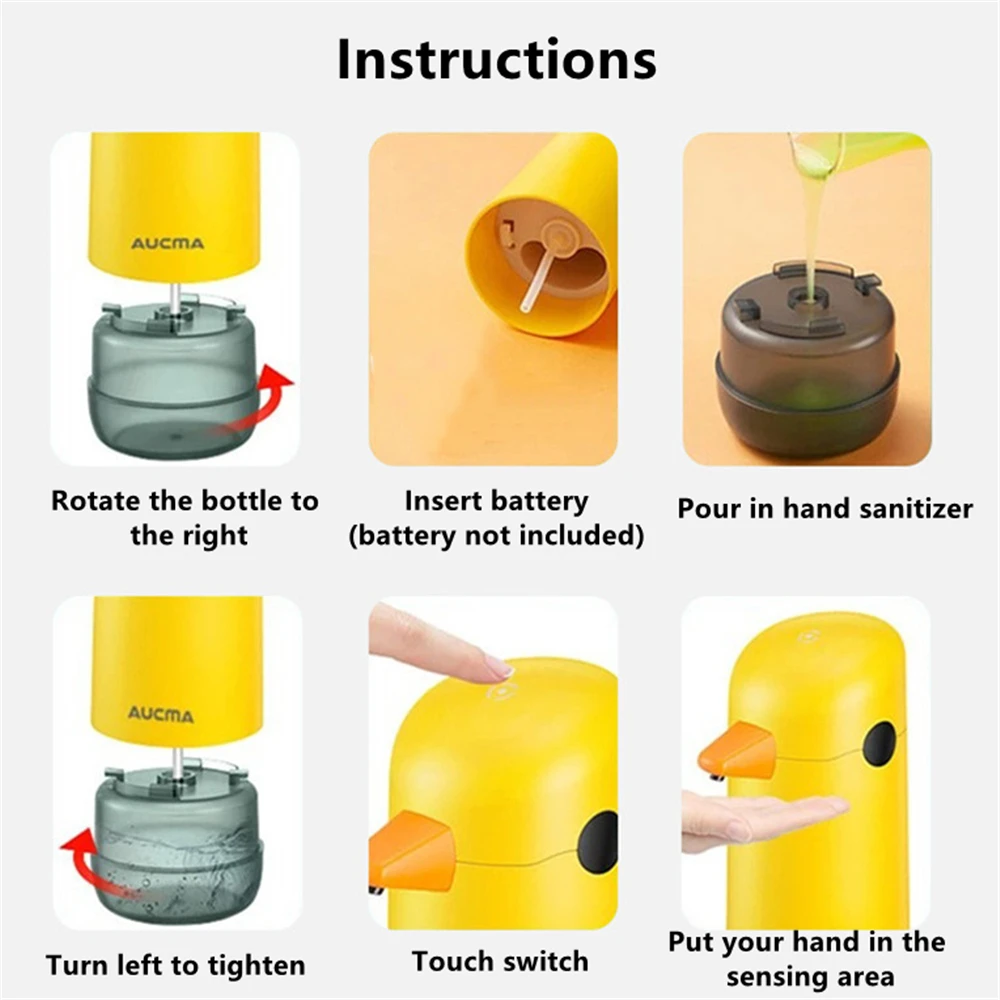 Instructions

AUCMA

Rotate the bottle to the right

Insert battery (battery not included)

Pour in hand sanitizer

AUCMA

Turn left to tighten

Touch switch

Put your hand in the sensing area