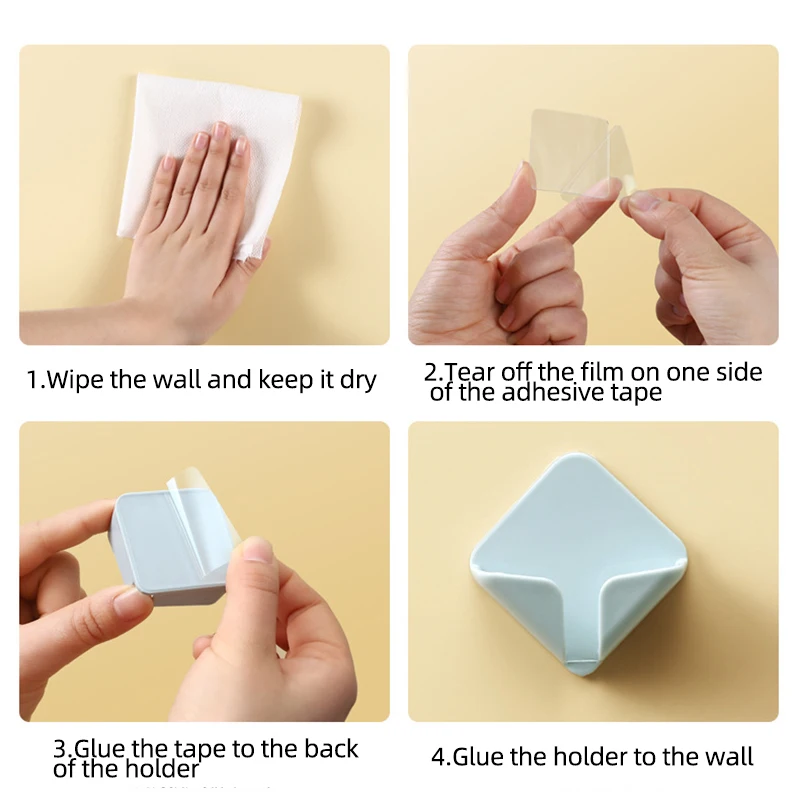 1.Wipe the wall and keep it dry

2.Tear off the film on one side of the adhesive tape

3.Glue the tape to the back of the holder

4.Glue the holder to the wall