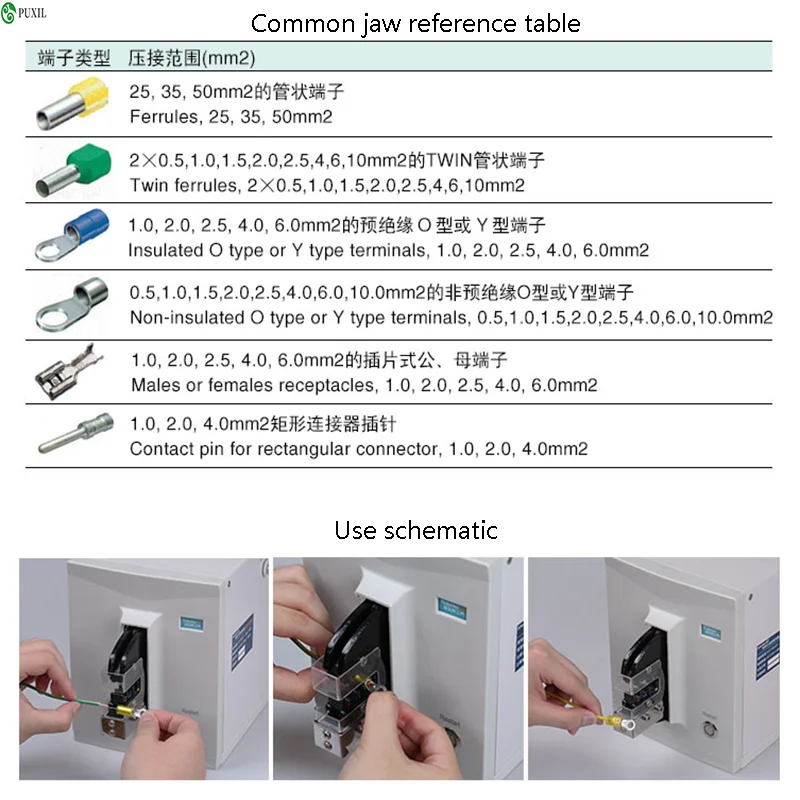 PUXIL

Common jaw reference table

| 端子类型 | 压接范围(mm2) |
|---|---|
| | 25, 35, 50mm2的管状端子 Ferrules, 25, 35, 50mm2 |
| | 2×0.5,1.0,1.5,2.0,2.5,4,6,10mm2的TWIN管状端子 Twin ferrules, 2×0.5,1.0,1.5,2.0,2.5,4,6,10mm2 |
| | 1.0, 2.0, 2.5, 4.0, 6.0mm2的预绝缘 O 型或 Y 型端子 Insulated O type or Y type terminals, 1.0, 2.0, 2.5, 4.0, 6.0mm2 |
| | 0.5,1.0,1.5,2.0,2.5,4.0,6.0,10.0mm2的非预绝缘O型或Y型端子 Non-insulated O type or Y type terminals, 0.5,1.0,1.5,2.0,2.5,4.0,6.0,10.0mm2 |
| | 1.0, 2.0, 2.5, 4.0, 6.0mm2的插片式公、母端子 Males or females receptacles, 1.0, 2.0, 2.5, 4.0, 6.0mm2 |
| | 1.0, 2.0, 4.0mm2矩形连接器插针 Contact pin for rectangular connector, 1.0, 2.0, 4.0mm2 |

Use schematic

Restart

Restart

Restart