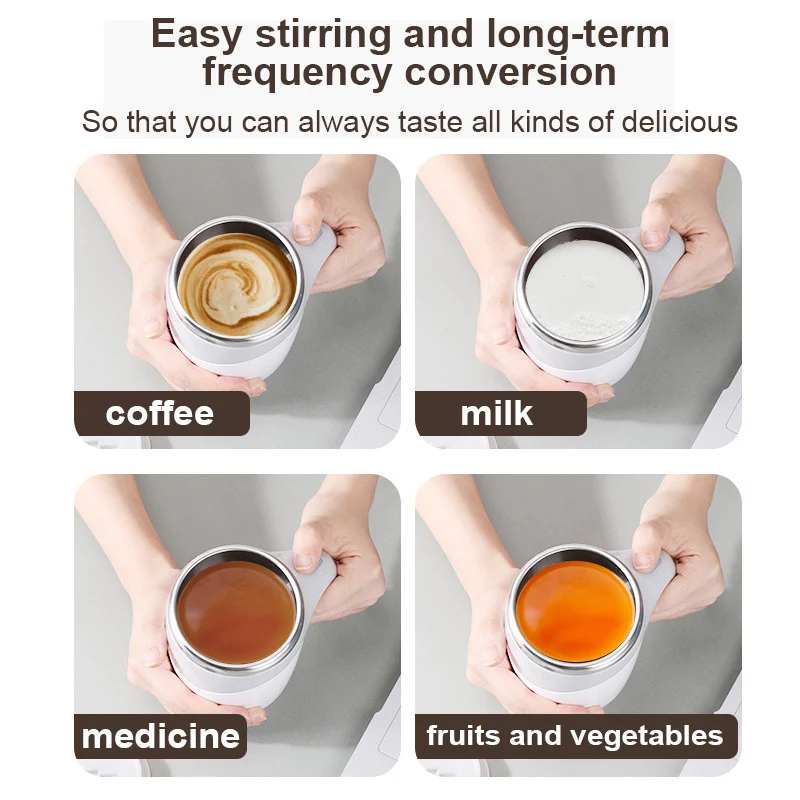 Easy stirring and long-term frequency conversion

So that you can always taste all kinds of delicious

coffee

milk

medicine

fruits and vegetables