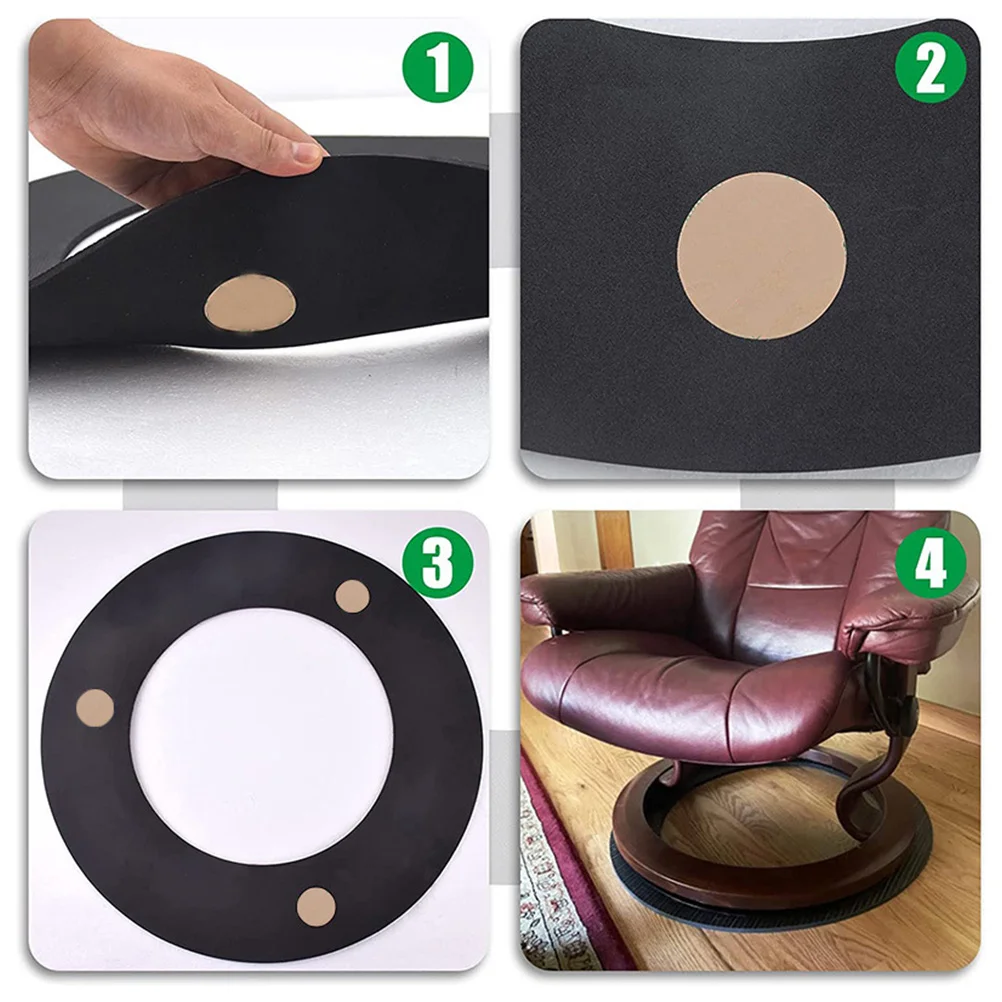 1

2

3

4