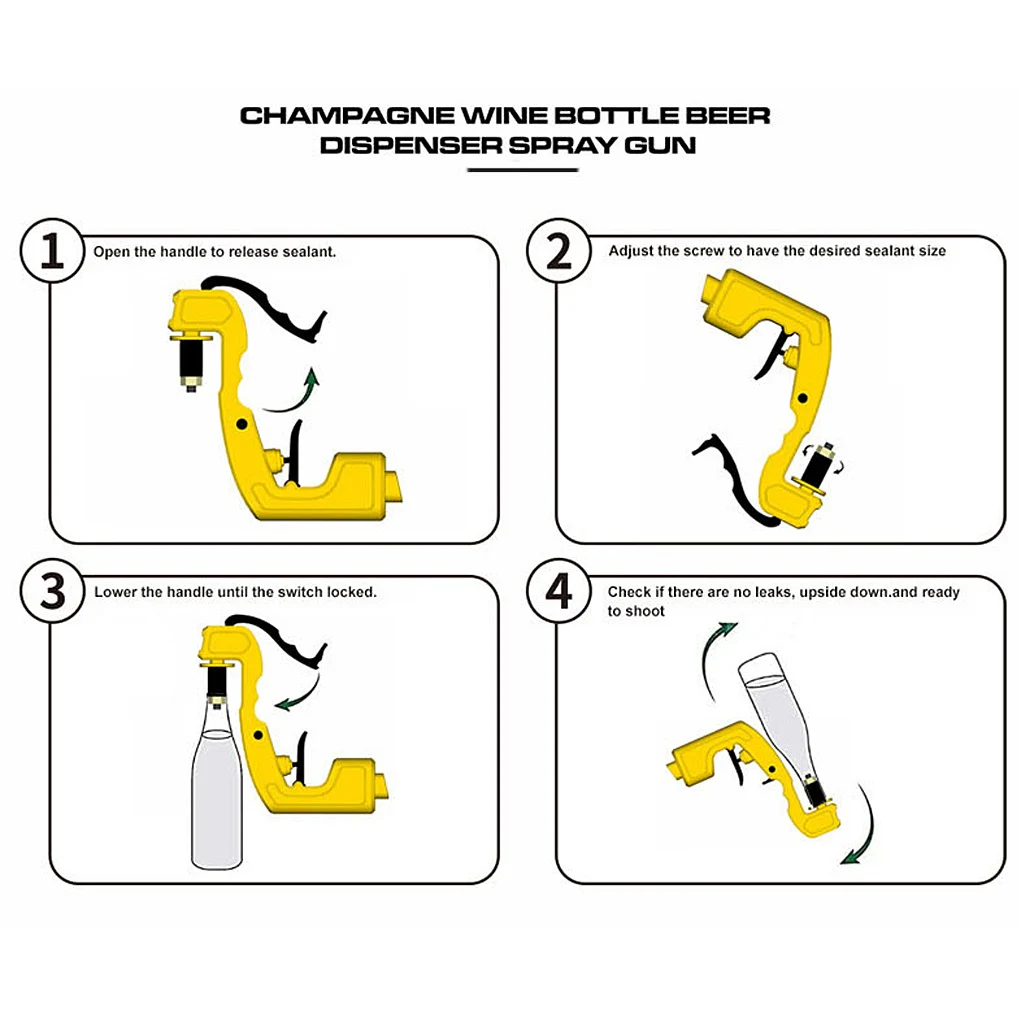 CHAMPAGNE WINE BOTTLE BEER DISPENSER SPRAY GUN

1 Open the handle to release sealant.

2 Adjust the screw to have the desired sealant size

3 Lower the handle until the switch locked.

4 Check if there are no leaks, upside down.and ready to shoot