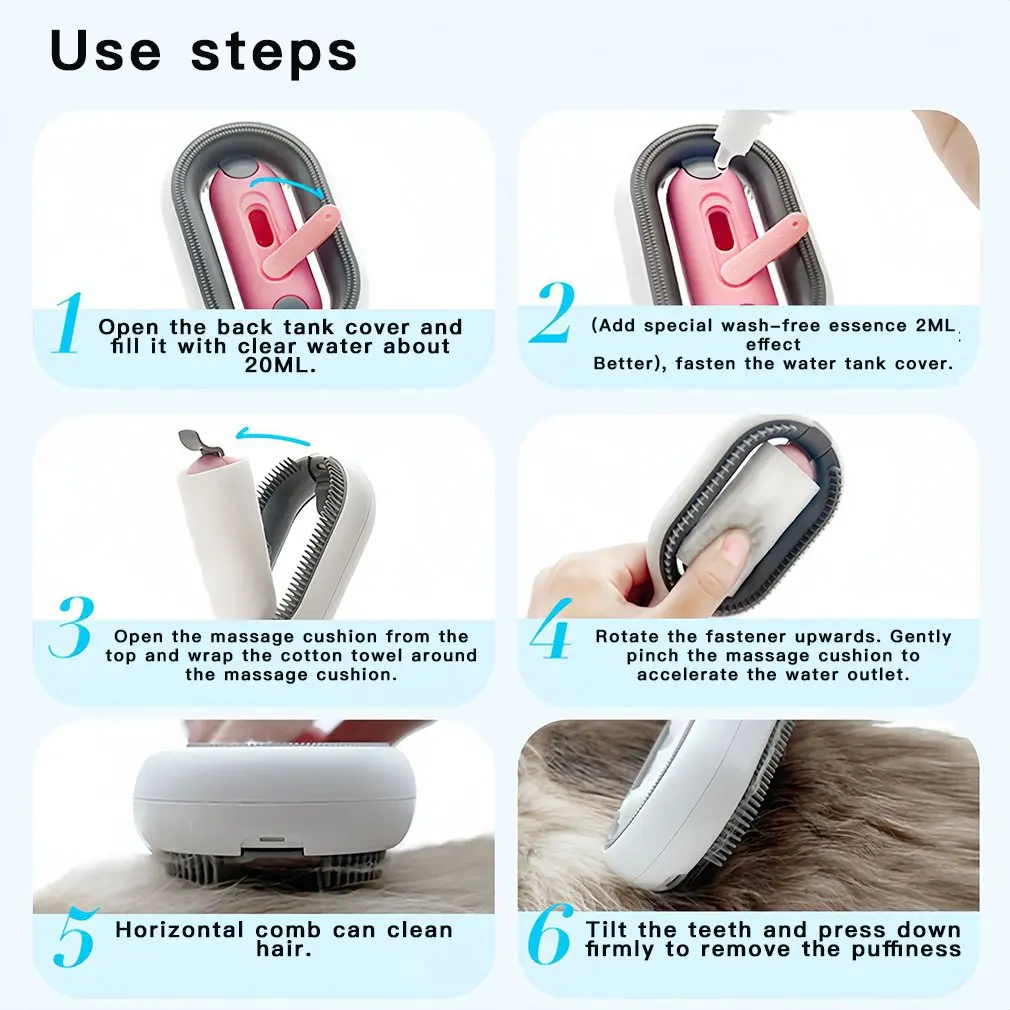 Use steps

1 Open the back tank cover and fill it with clear water about 20ML.

2 (Add special wash-free essence 2ML effect Better), fasten the water tank cover.

3 Open the massage cushion from the top and wrap the cotton towel around the massage cushion.

4 Rotate the fastener upwards. Gently pinch the massage cushion to accelerate the water outlet.

5 Horizontal comb can clean hair.

6 Tilt the teeth and press down firmly to remove the puffiness