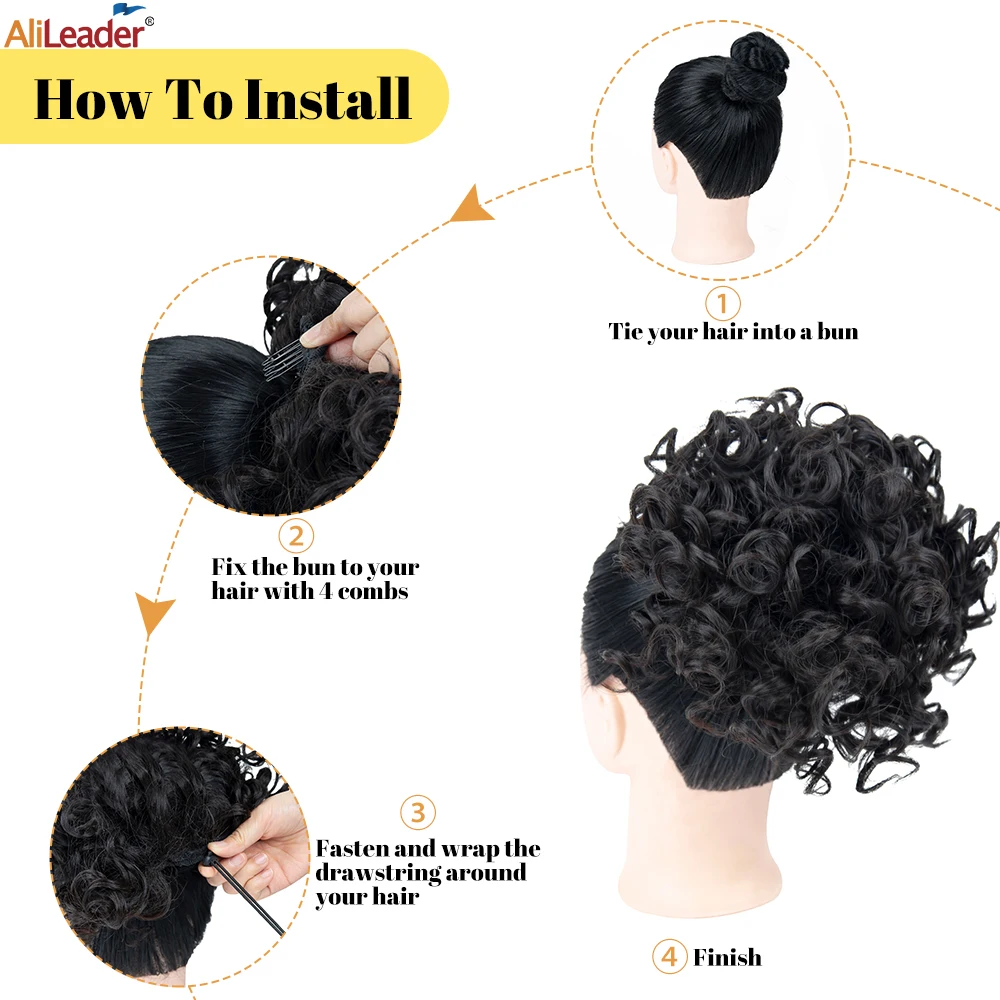 AliLeader®

How To Install

1
Tie your hair into a bun

2
Fix the bun to your hair with 4 combs

3
Fasten and wrap the drawstring around your hair

4 Finish