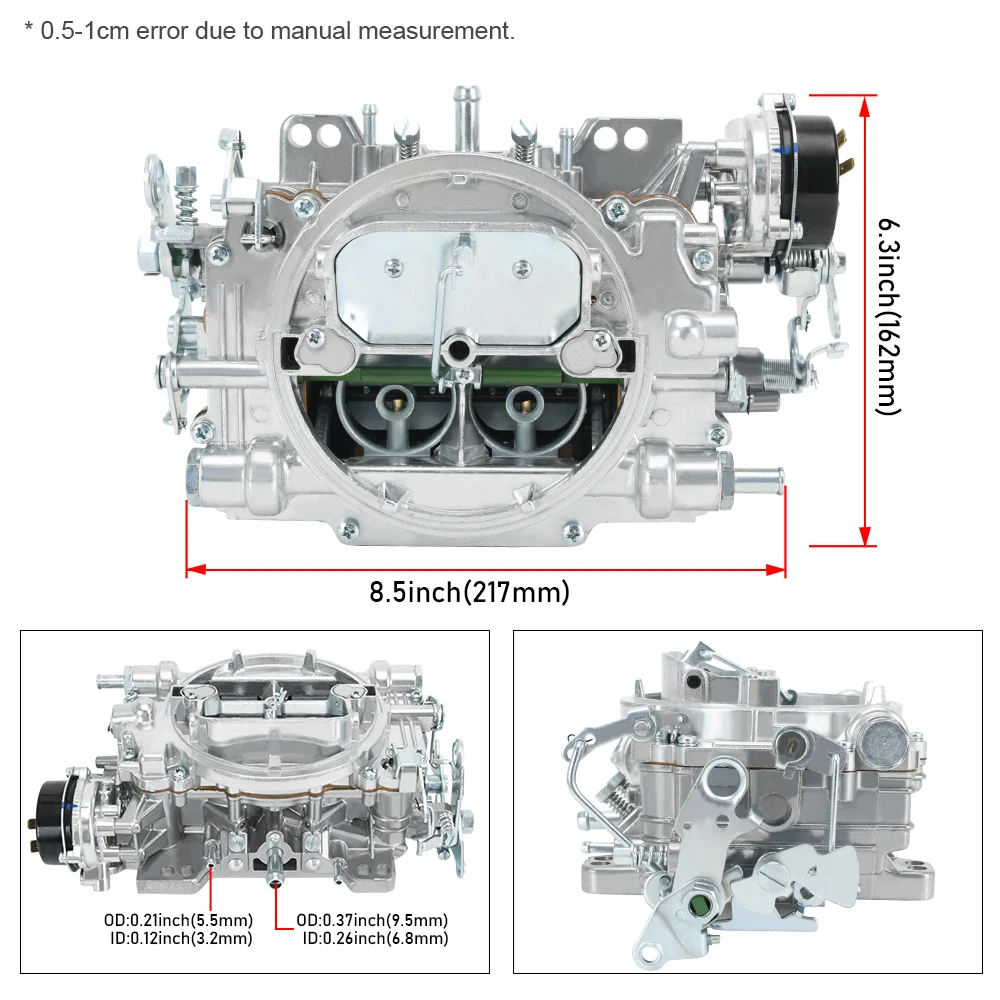 * 0.5-1cm error due to manual measurement.

6.3inch(162mm)

8.5inch(217mm)

OD:0.21inch(5.5mm)
ID:0.12inch(3.2mm)

OD:0.37inch(9.5mm)
ID:0.26inch(6.8mm)