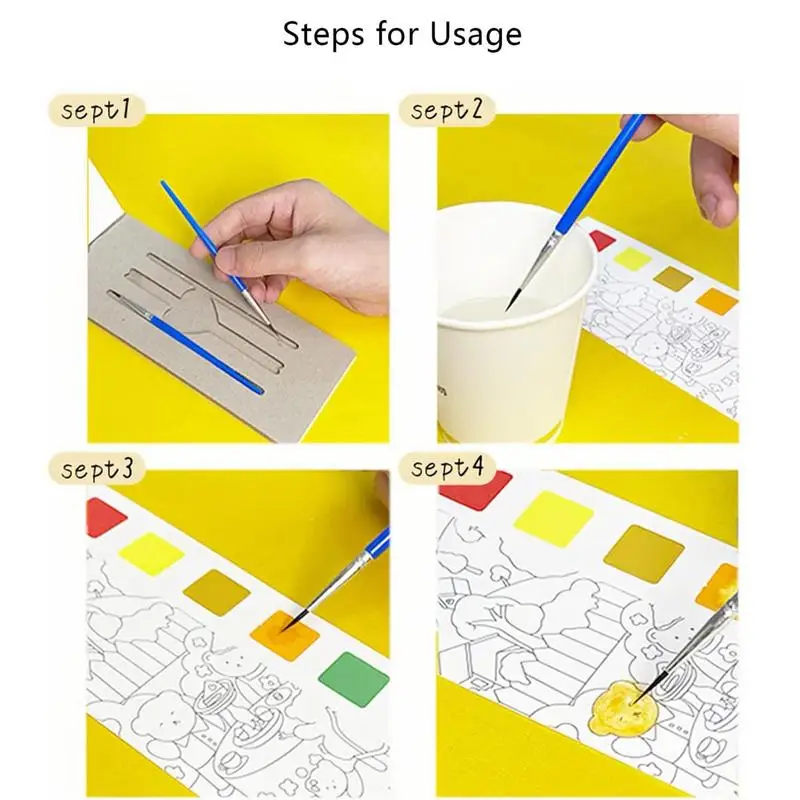 Steps for Usage

sept1

sept2

sept3

sept4