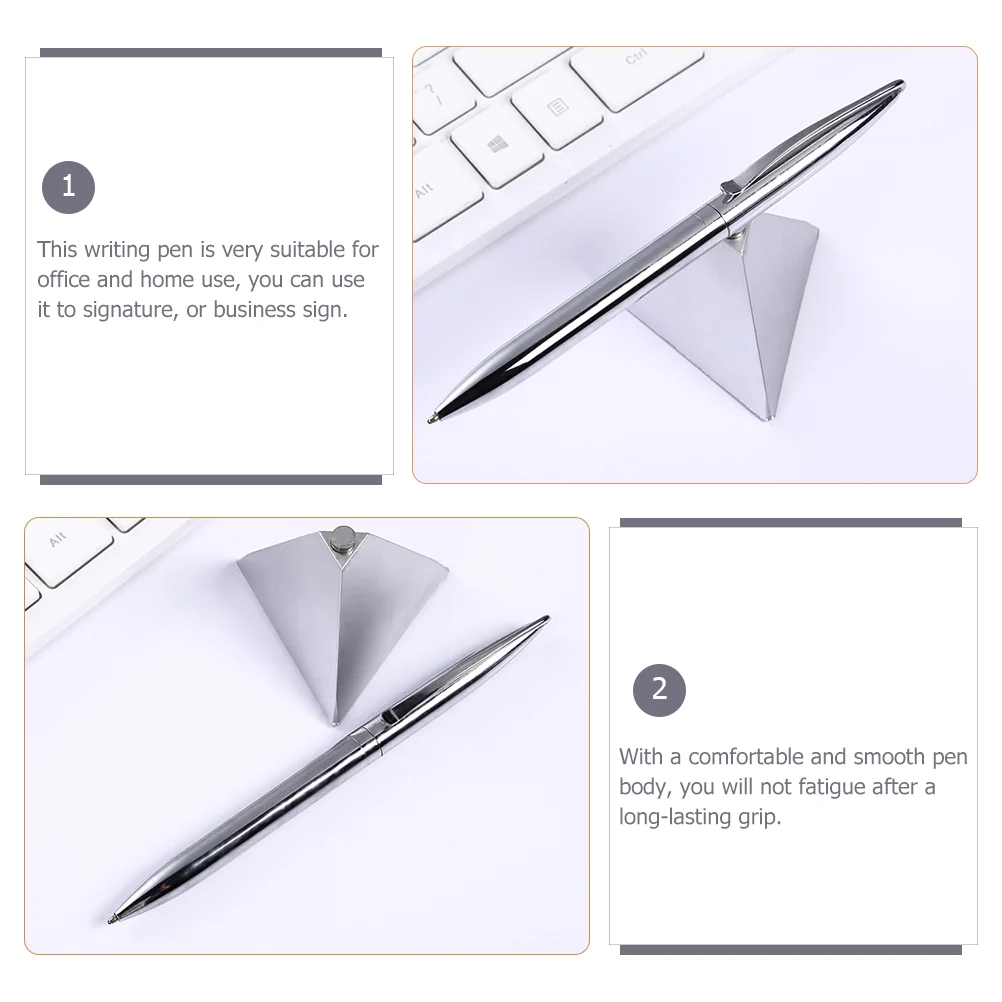 1

This writing pen is very suitable for office and home use, you can use it to signature, or business sign.

Ctrl

Alt

Alt

2

With a comfortable and smooth pen body, you will not fatigue after a long-lasting grip.