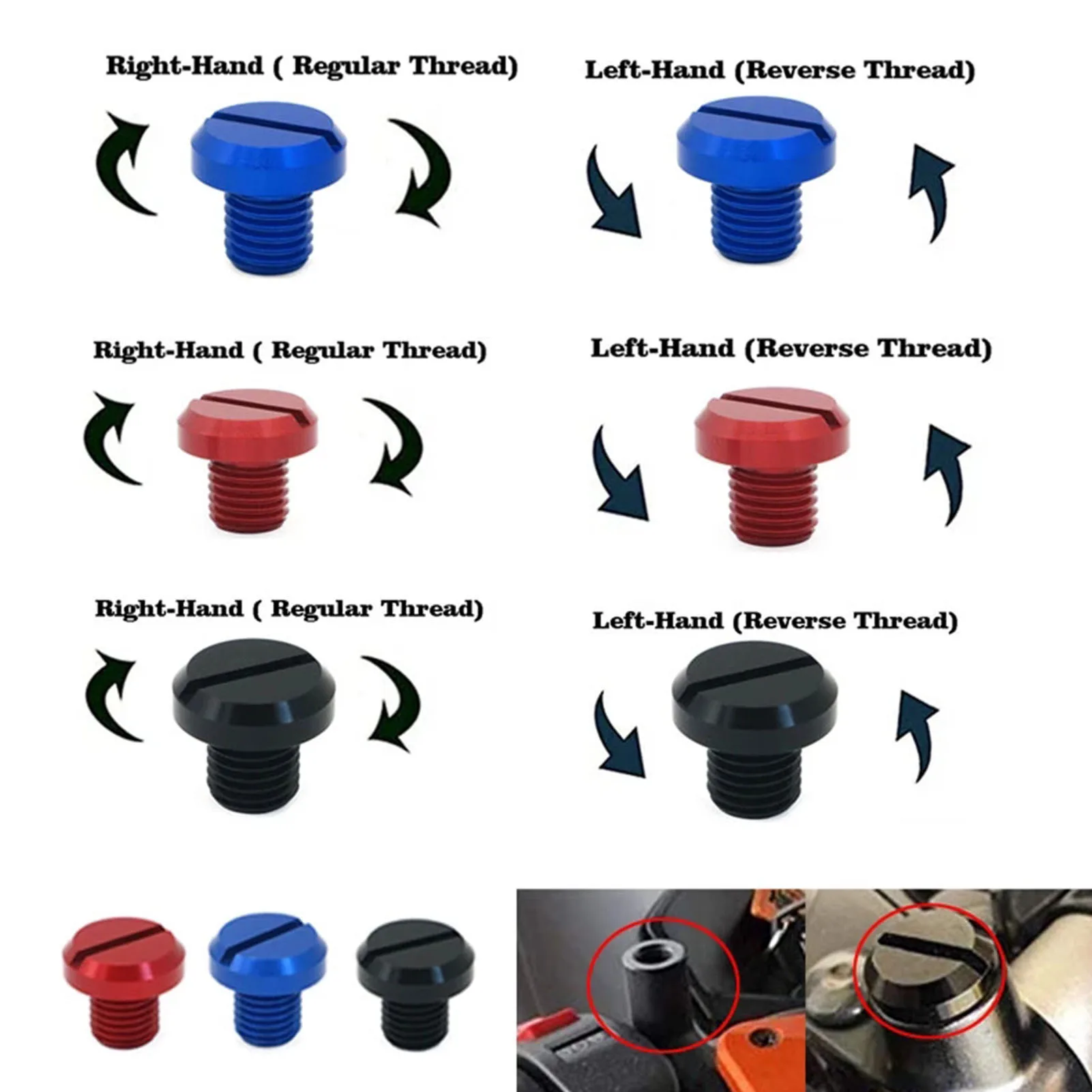 Right-Hand ( Regular Thread)

Left-Hand (Reverse Thread)

Right-Hand ( Regular Thread)

Left-Hand (Reverse Thread)

Right-Hand ( Regular Thread)

Left-Hand (Reverse Thread)